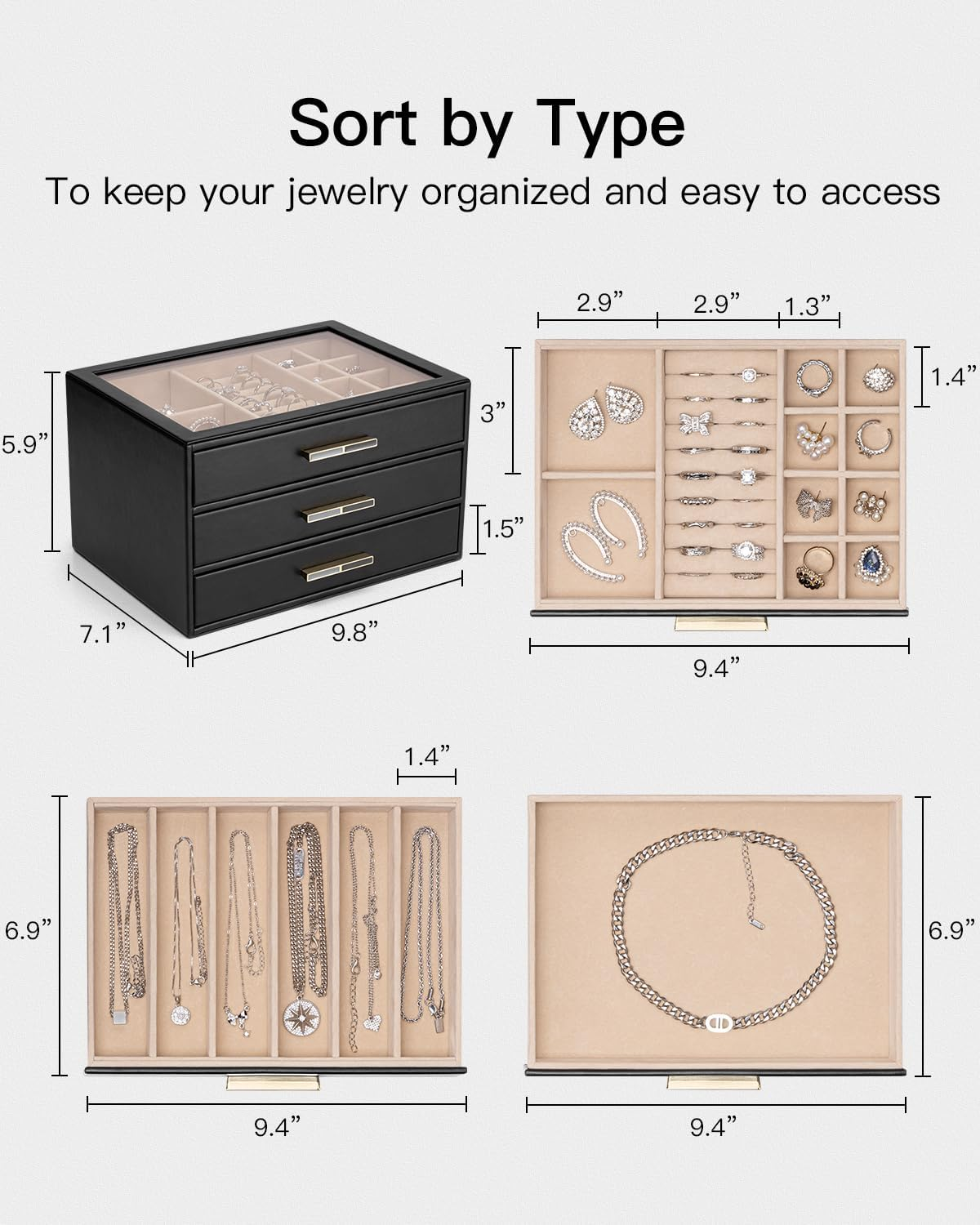 Sort by Type

To keep your jewelry organized and easy to access

5.9”

1.5”

7.1”

9.8”

2.9”

2.9”

1.3”

3”

1.4”

9.4”

1.4”

6.9”

9.4”

6.9”

9.4”