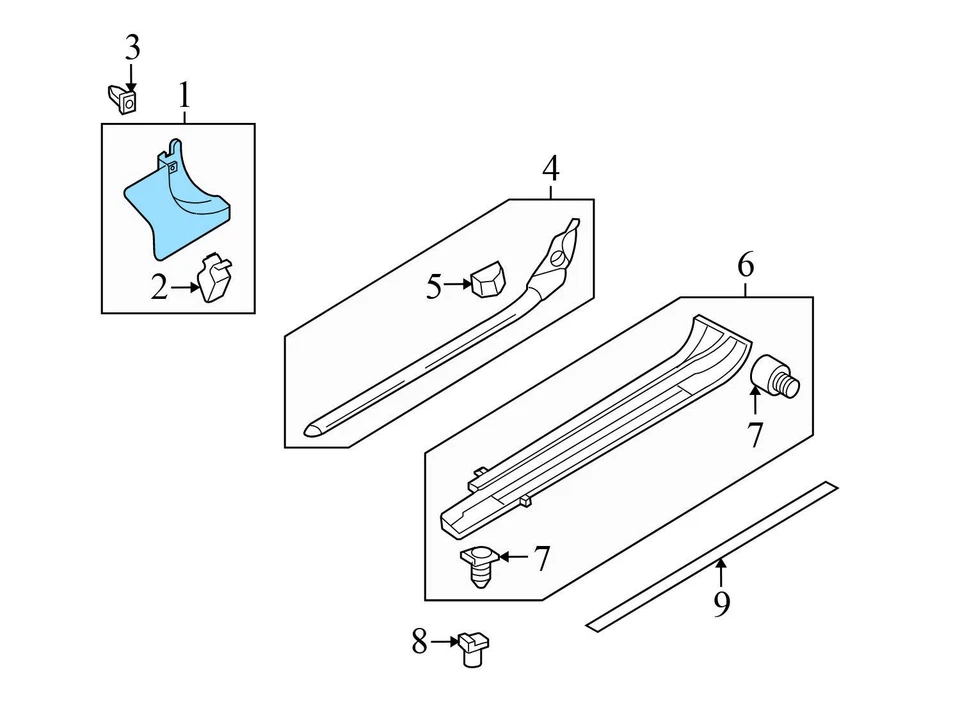 3
1
2
4
5
6
7
7
8
9