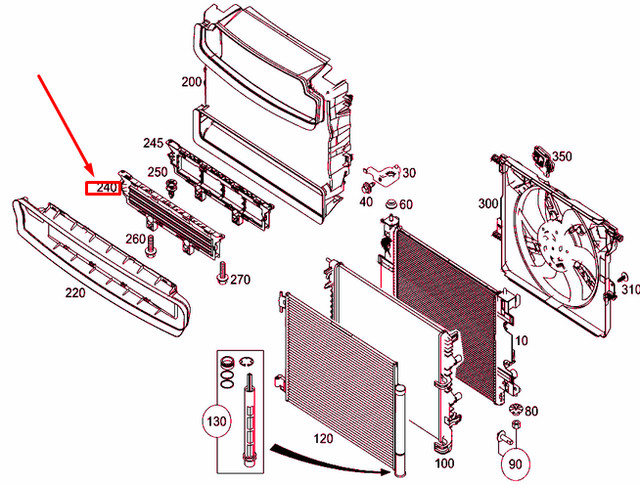 200
245
250
240
260
270
220
30
40
60
350
300
310
10
80
90
100
120
130