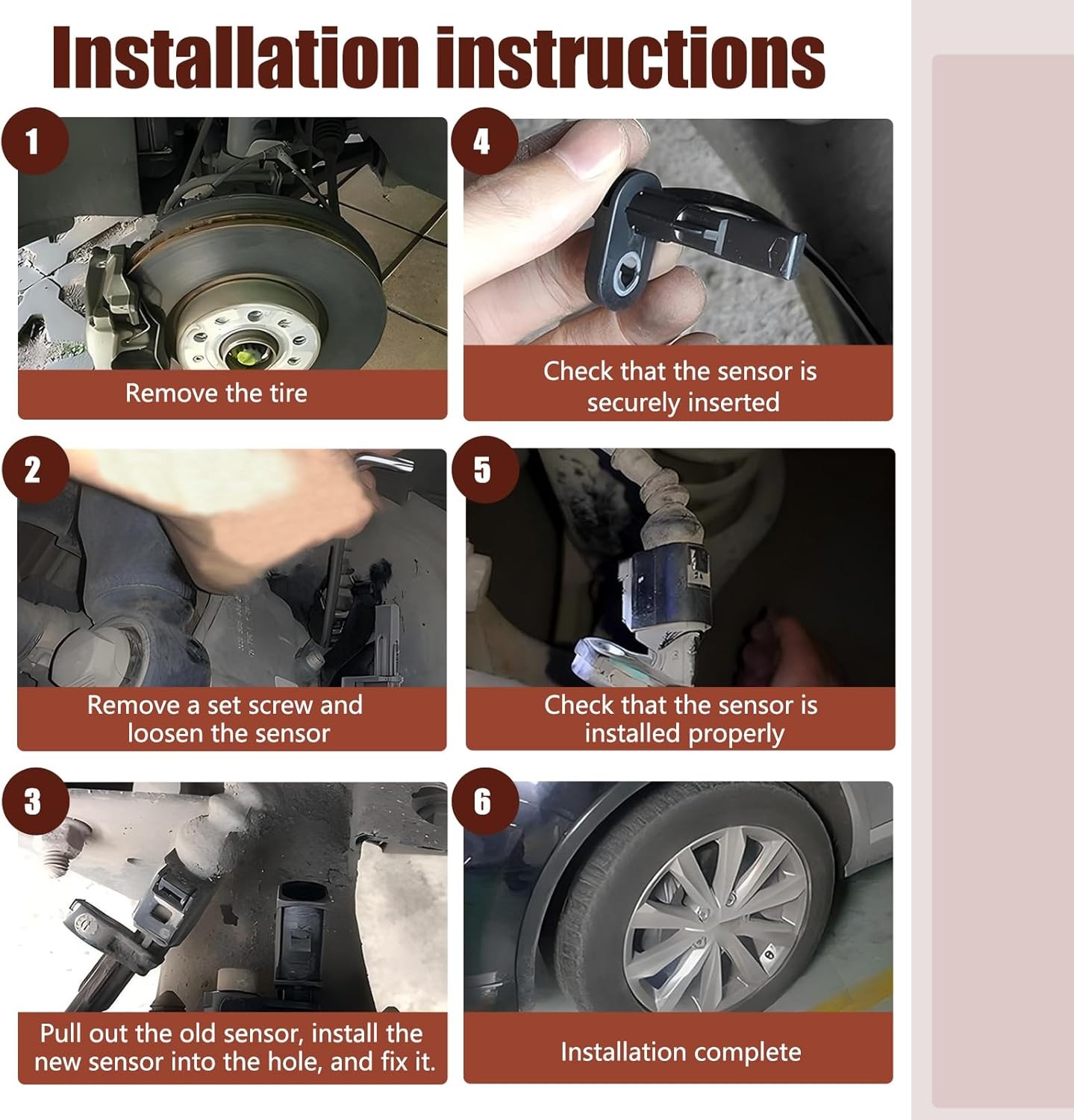 Installation instructions

1

Remove the tire

2

Remove a set screw and loosen the sensor

3

Pull out the old sensor, install the new sensor into the hole, and fix it.

4

Check that the sensor is securely inserted

5

Check that the sensor is installed properly

6

Installation complete