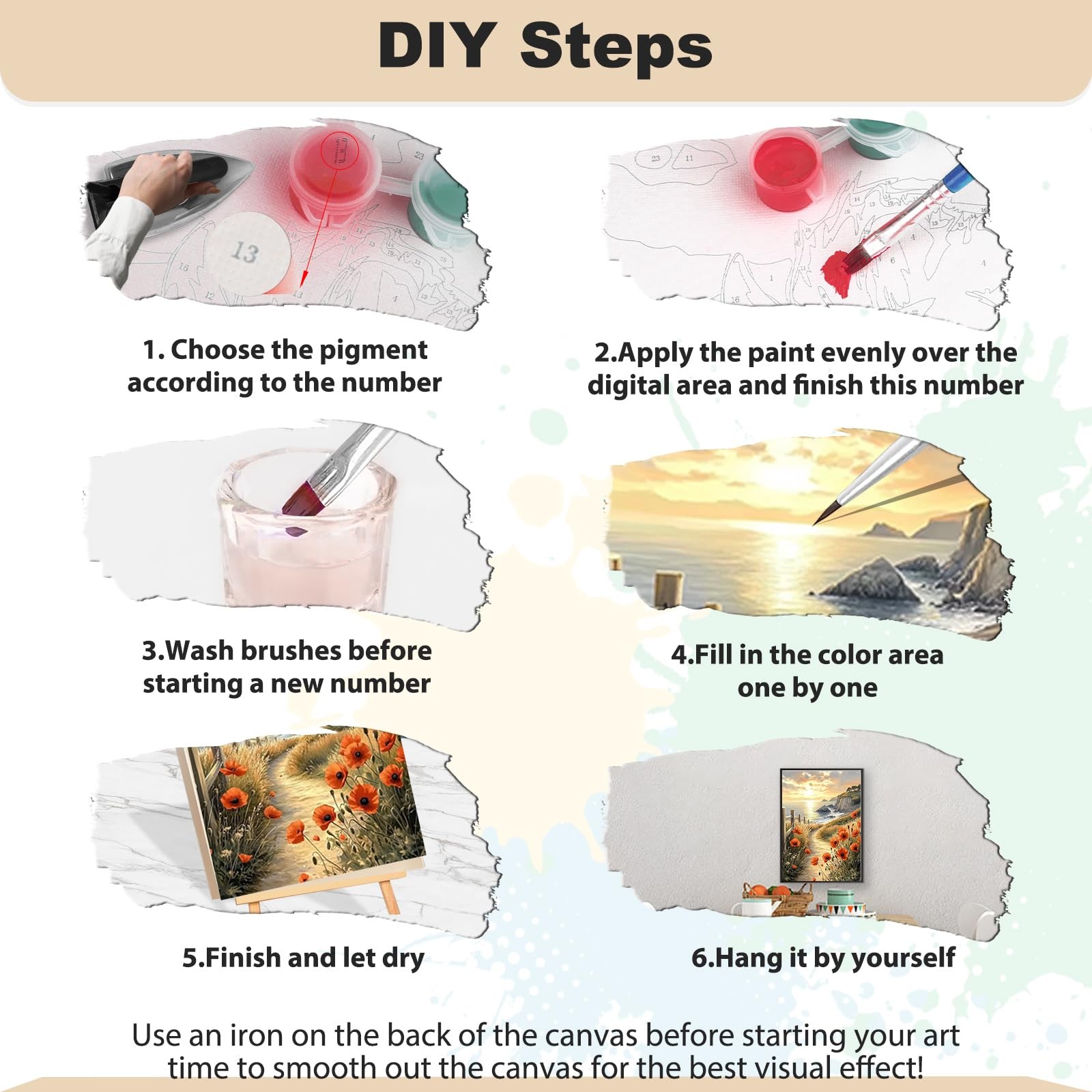 DIY Steps

13

1. Choose the pigment according to the number

2.Apply the paint evenly over the digital area and finish this number

3.Wash brushes before starting a new number

4.Fill in the color area one by one

5.Finish and let dry

6.Hang it by yourself

Use an iron on the back of the canvas before starting your art time to smooth out the canvas for the best visual effect!