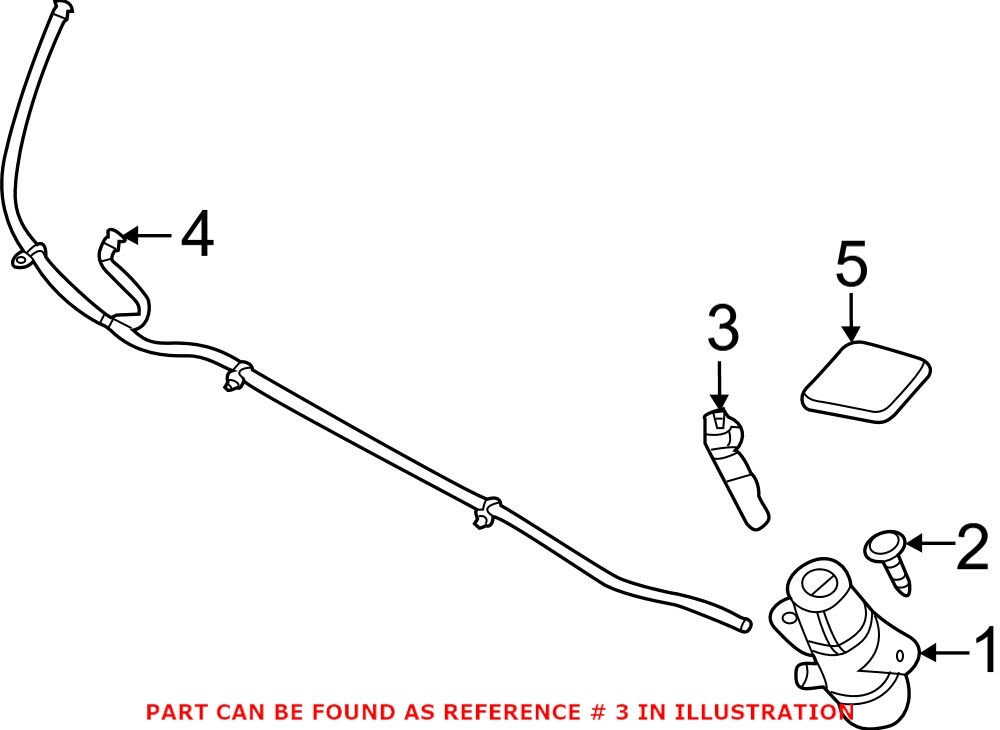 4
5
3
2
1
PART CAN BE FOUND AS REFERENCE # 3 IN ILLUSTRATION