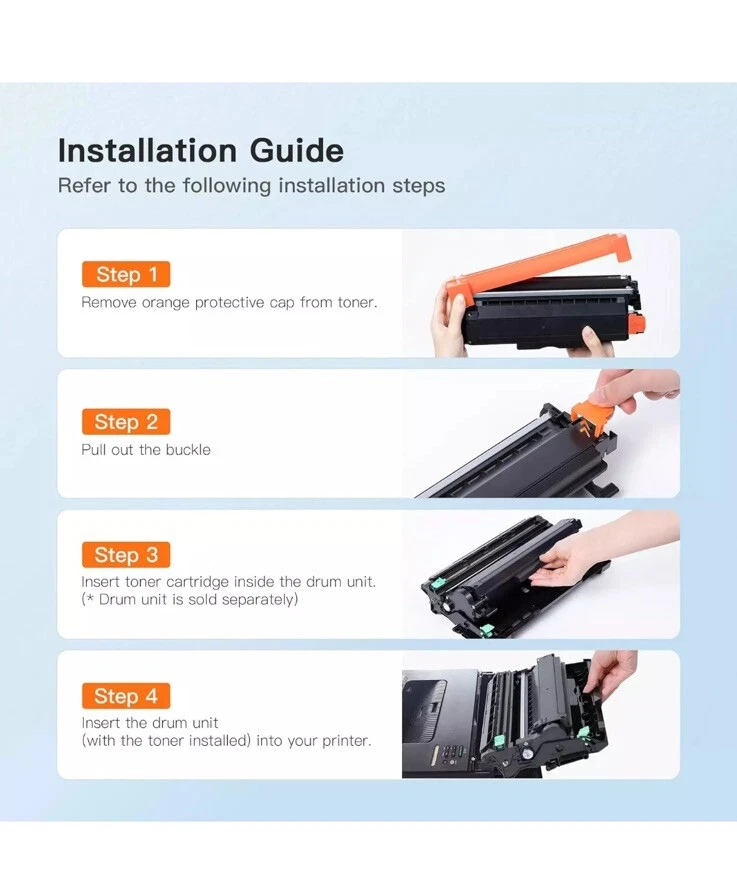 Installation Guide
Refer to the following installation steps

Step 1
Remove orange protective cap from toner.

Step 2
Pull out the buckle

Step 3
Insert toner cartridge inside the drum unit.
(* Drum unit is sold separately)

Step 4
Insert the drum unit
(with the toner installed) into your printer.