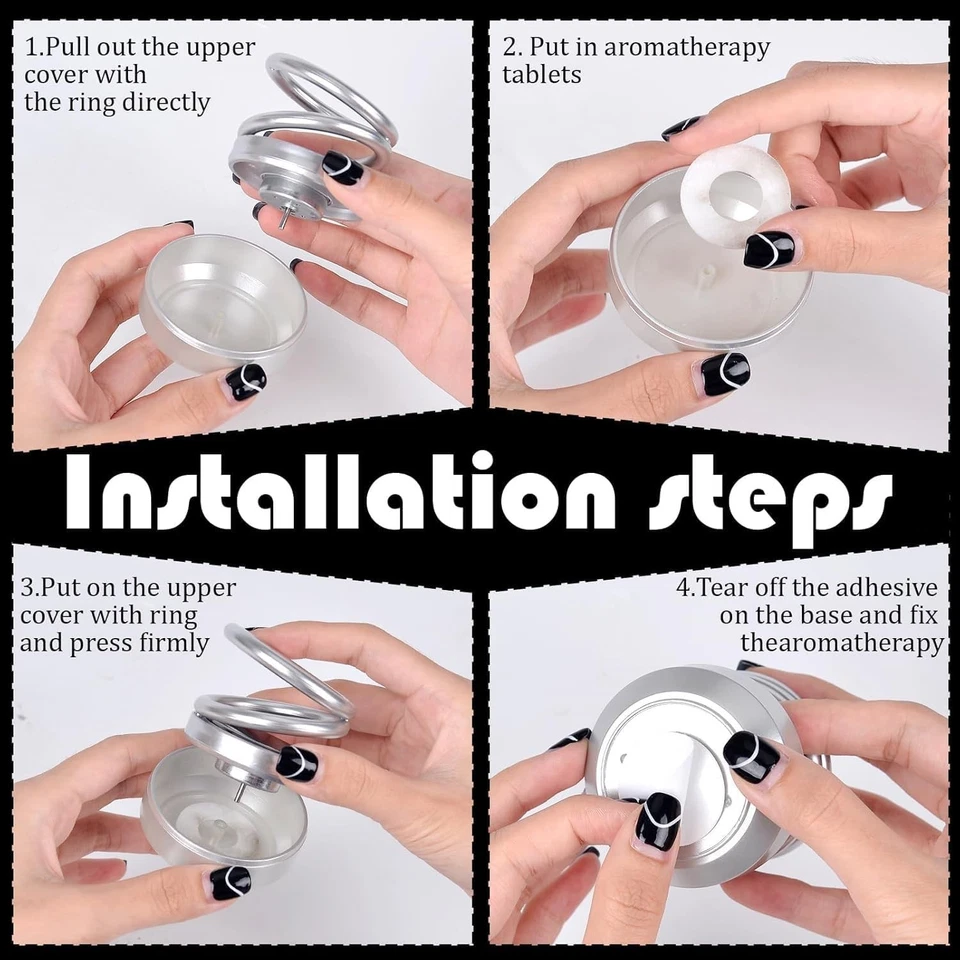 1.Pull out the upper cover with the ring directly

2. Put in aromatherapy tablets

Installation steps

3.Put on the upper cover with ring and press firmly

4.Tear off the adhesive on the base and fix thearomatherapy