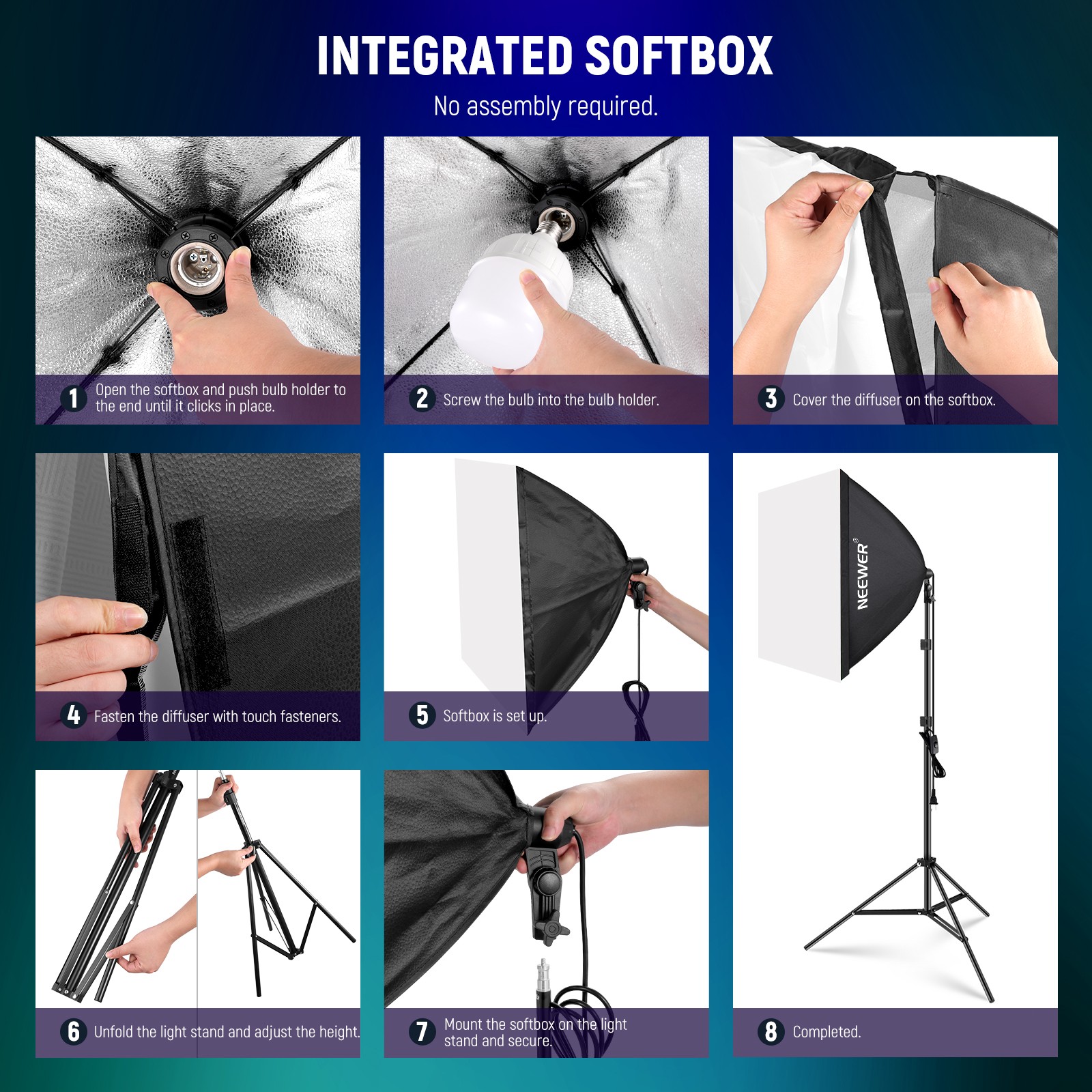 INTEGRATED SOFTBOX

No assembly required.

1 Open the softbox and push bulb holder to the end until it clicks in place.

2 Screw the bulb into the bulb holder.

3 Cover the diffuser on the softbox.

4 Fasten the diffuser with touch fasteners.

5 Softbox is set up.

NEEWER®

6 Unfold the light stand and adjust the height.

7 Mount the softbox on the light stand and secure.

8 Completed.