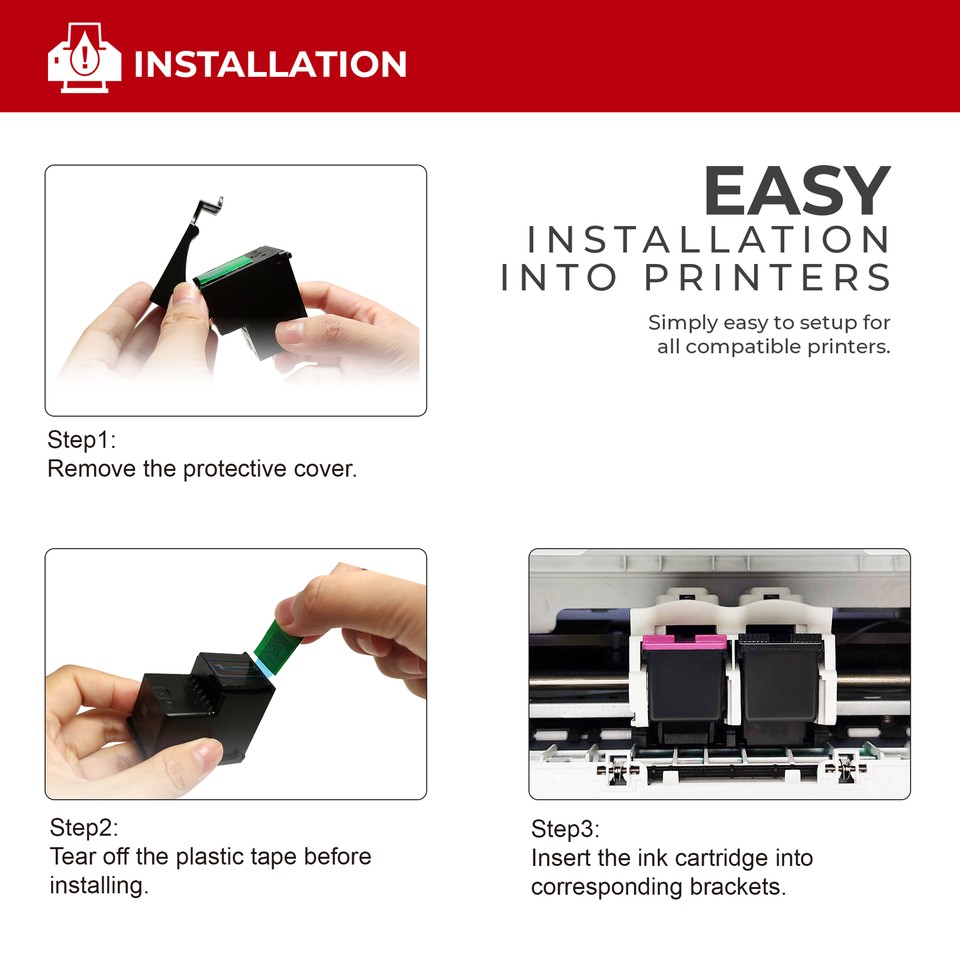 INSTALLATION

EASY
INSTALLATION
INTO PRINTERS

Simply easy to setup for all compatible printers.

Step1:
Remove the protective cover.

Step2:
Tear off the plastic tape before installing.

Step3:
Insert the ink cartridge into corresponding brackets.