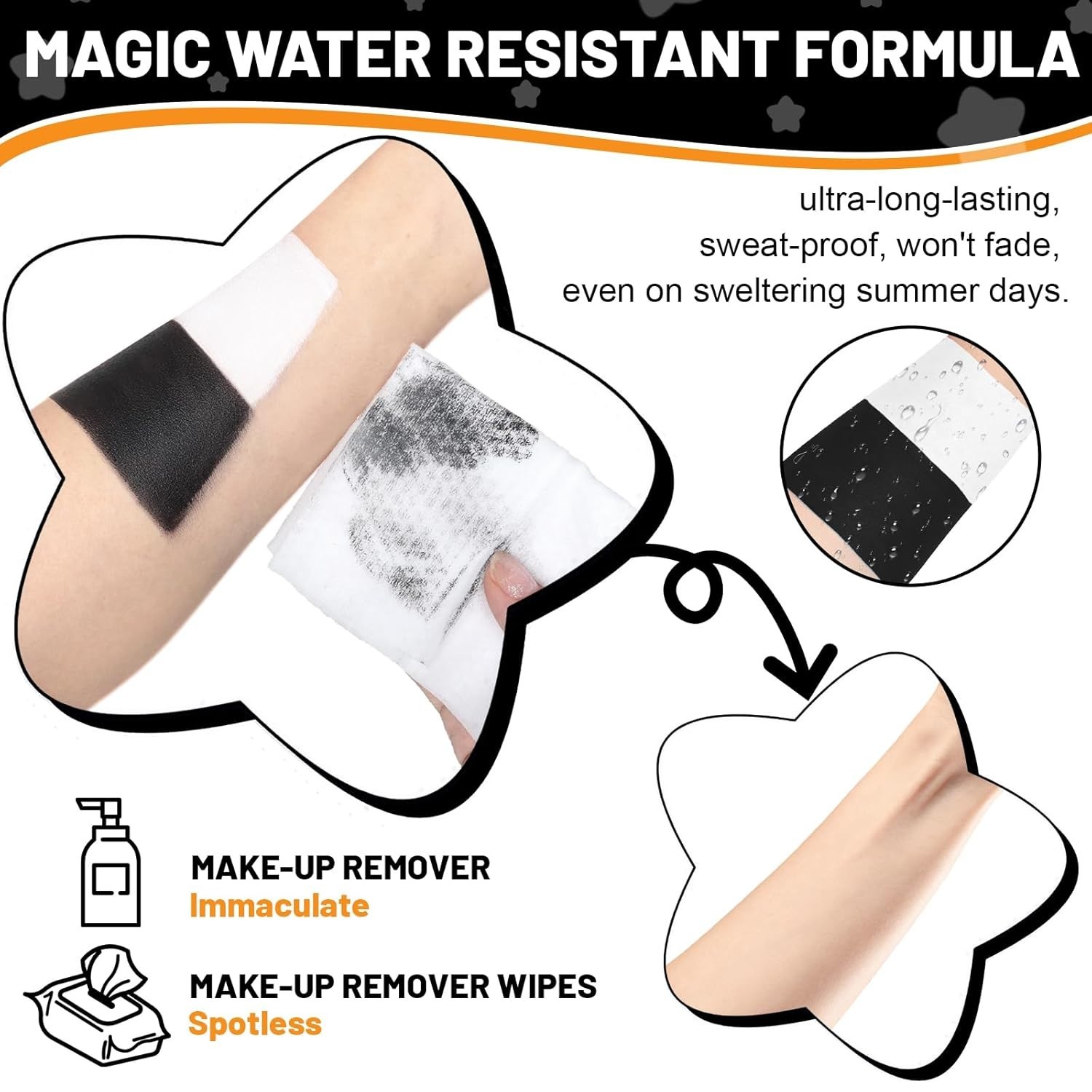 MAGIC WATER RESISTANT FORMULA

ultra-long-lasting, sweat-proof, won't fade, even on sweltering summer days.

MAKE-UP REMOVER
Immaculate

MAKE-UP REMOVER WIPES
Spotless