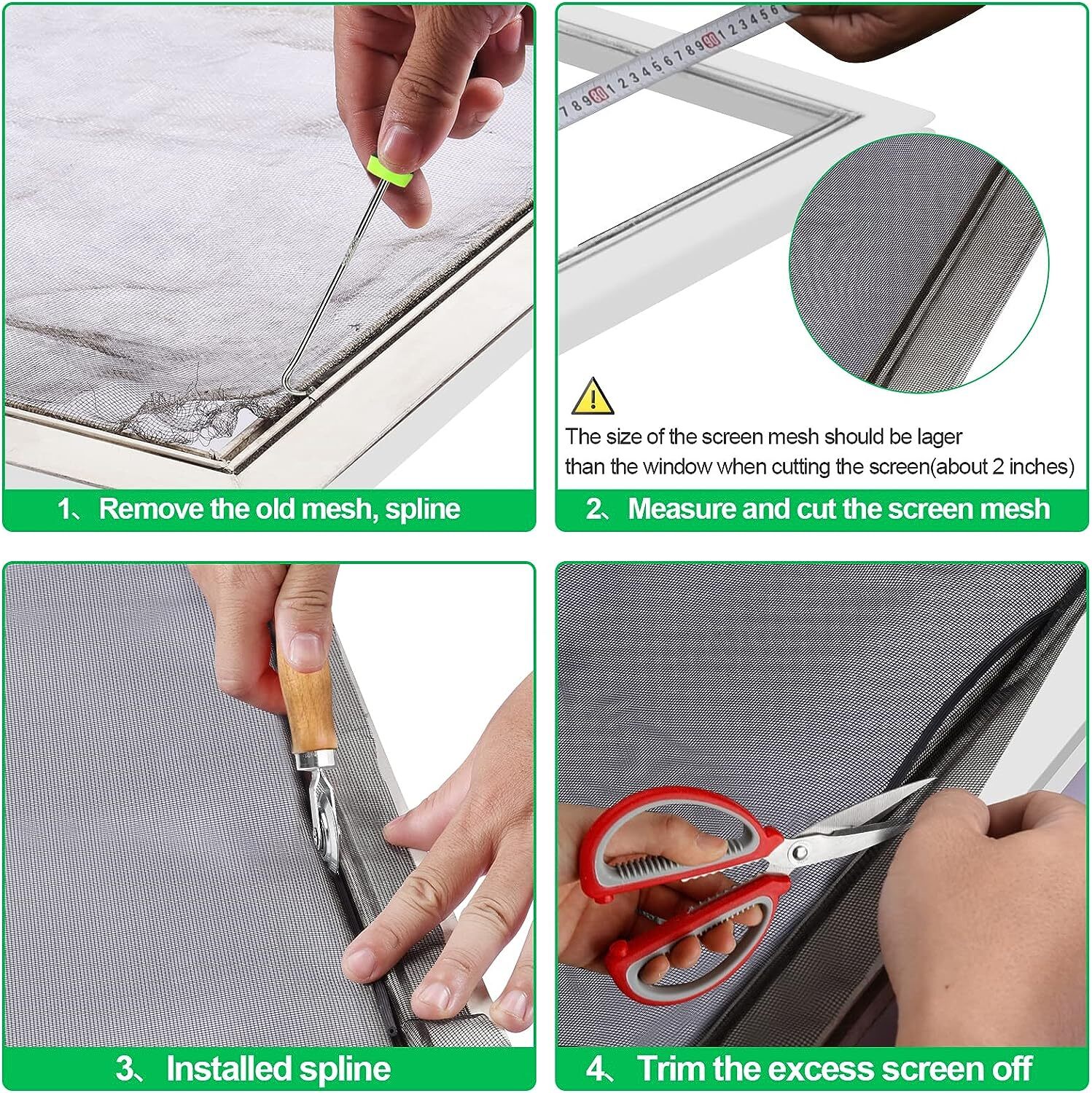 1、Remove the old mesh, spline

7 8 9 10 1 2 3 4 5 6 7 8 9 10 1 2 3 4 5 6

The size of the screen mesh should be lager than the window when cutting the screen(about 2 inches)

2、Measure and cut the screen mesh

3、Installed spline

4、Trim the excess screen off