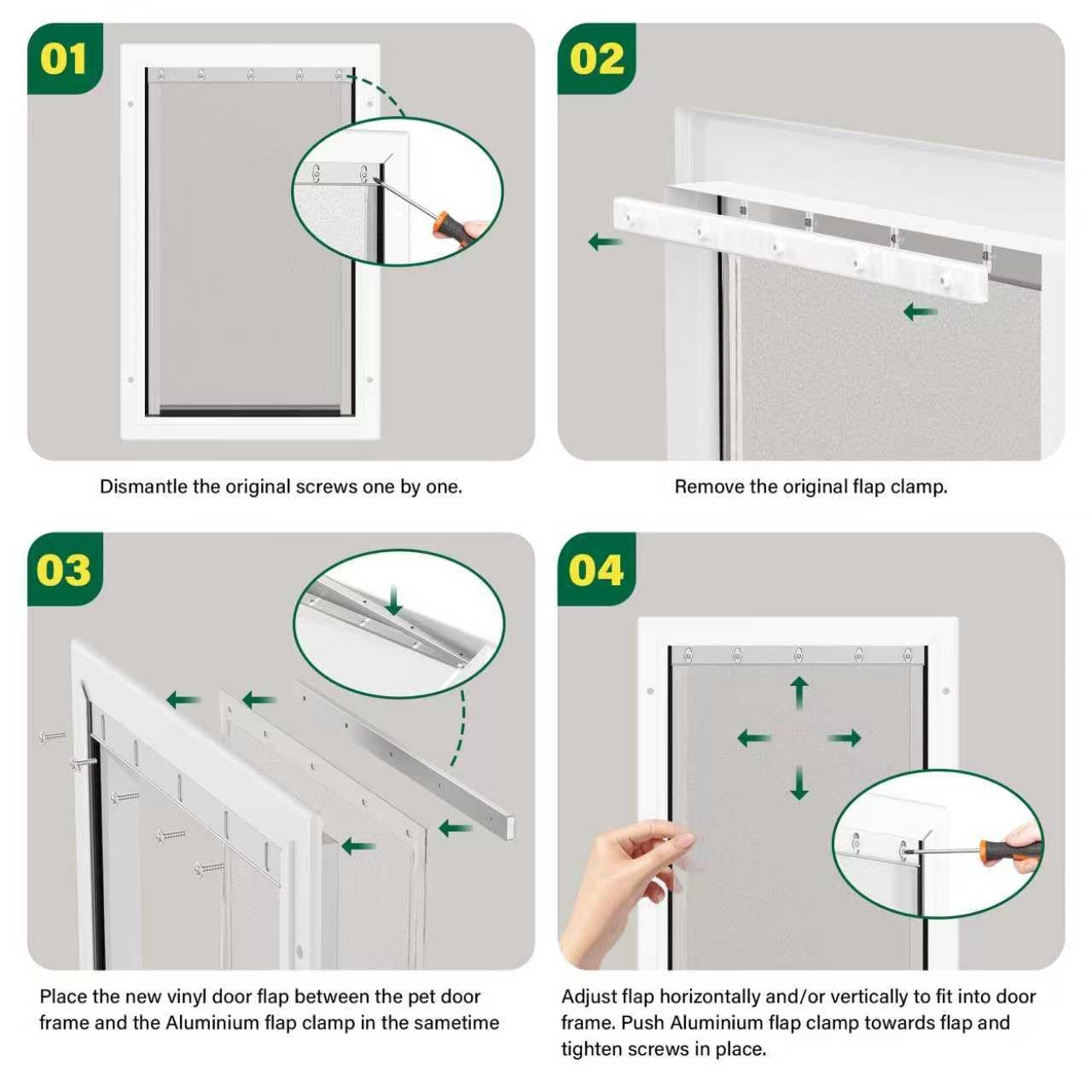 01

Dismantle the original screws one by one.

02

Remove the original flap clamp.

03

Place the new vinyl door flap between the pet door frame and the Aluminium flap clamp in the sametime

04

Adjust flap horizontally and/or vertically to fit into door frame. Push Aluminium flap clamp towards flap and tighten screws in place.