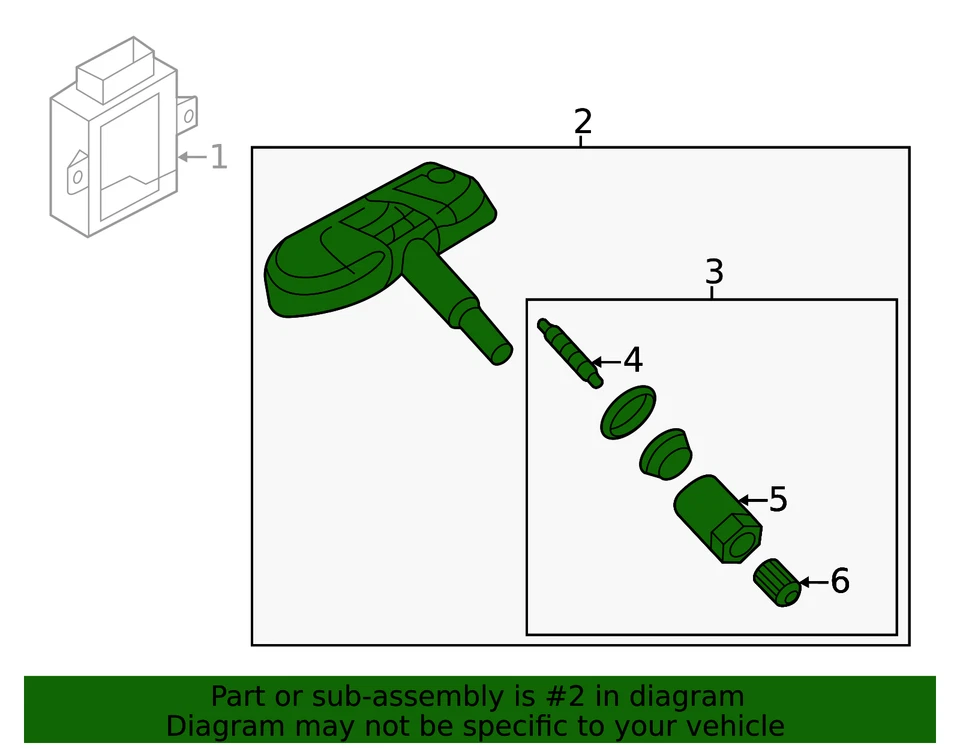 1
2
3
4
5
6

Part or sub-assembly is #2 in diagram
Diagram may not be specific to your vehicle