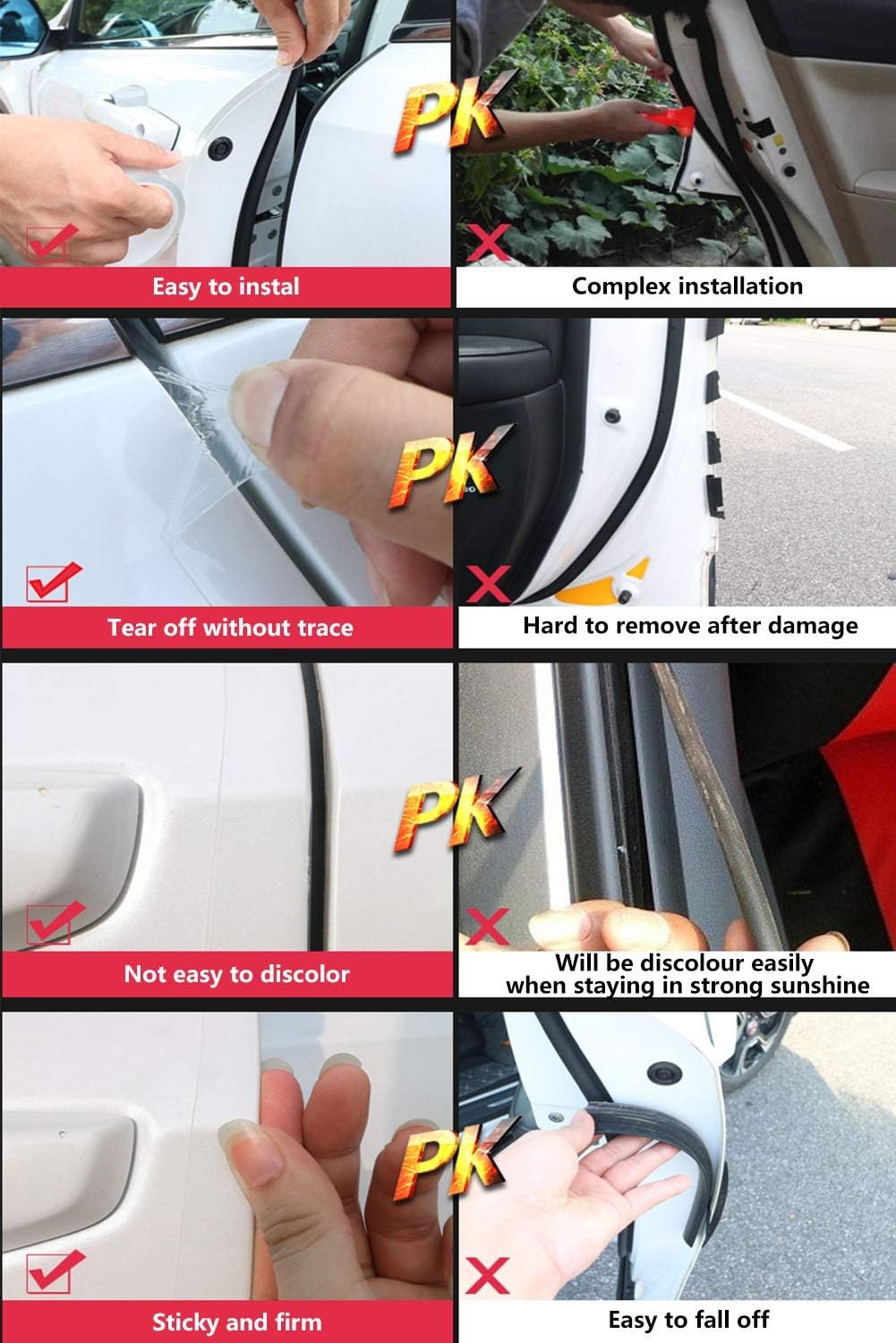 PK

Easy to instal

Complex installation

PK

Tear off without trace

Hard to remove after damage

PK

Not easy to discolor

Will be discolour easily when staying in strong sunshine

PK

Sticky and firm

Easy to fall off