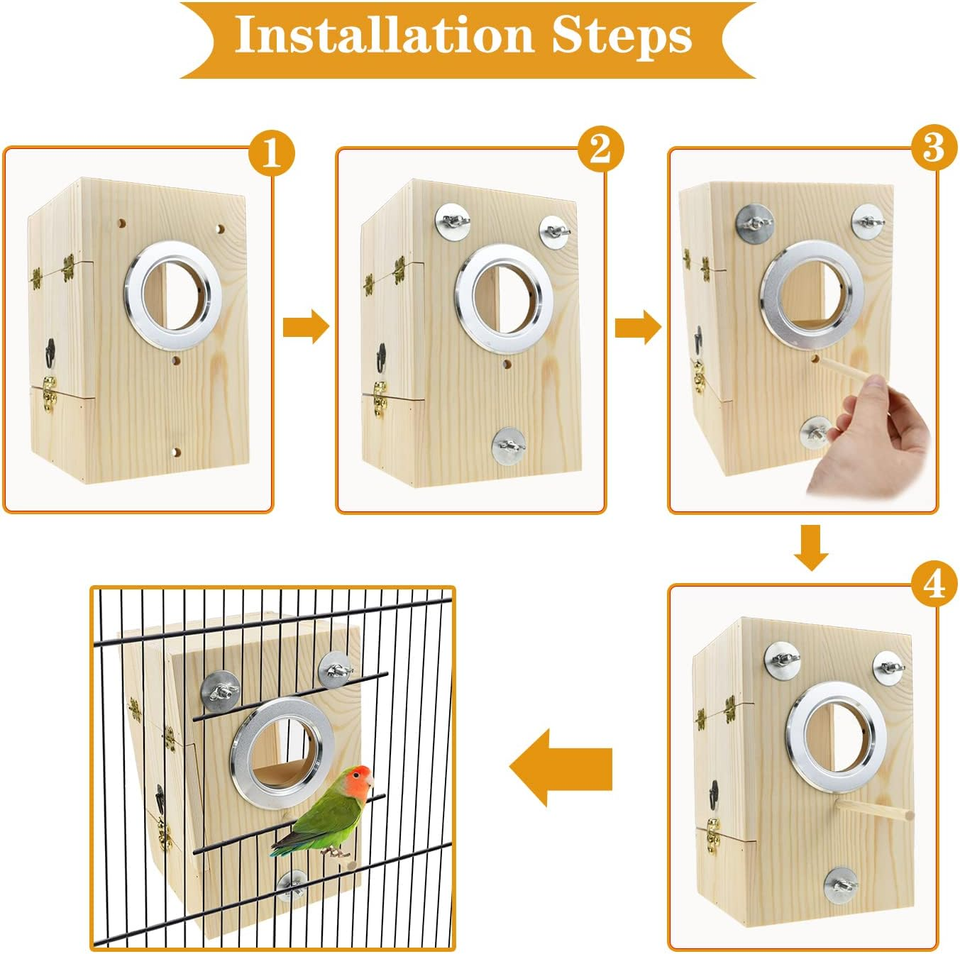 Installation Steps

1

2

3

4