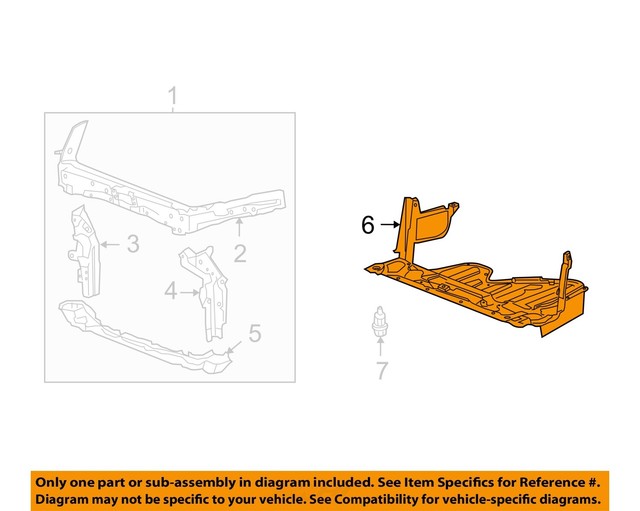 1

3

2

4

5

6

7

Only one part or sub-assembly in diagram included. See Item Specifics for Reference #.
Diagram may not be specific to your vehicle. See Compatibility for vehicle-specific diagrams.