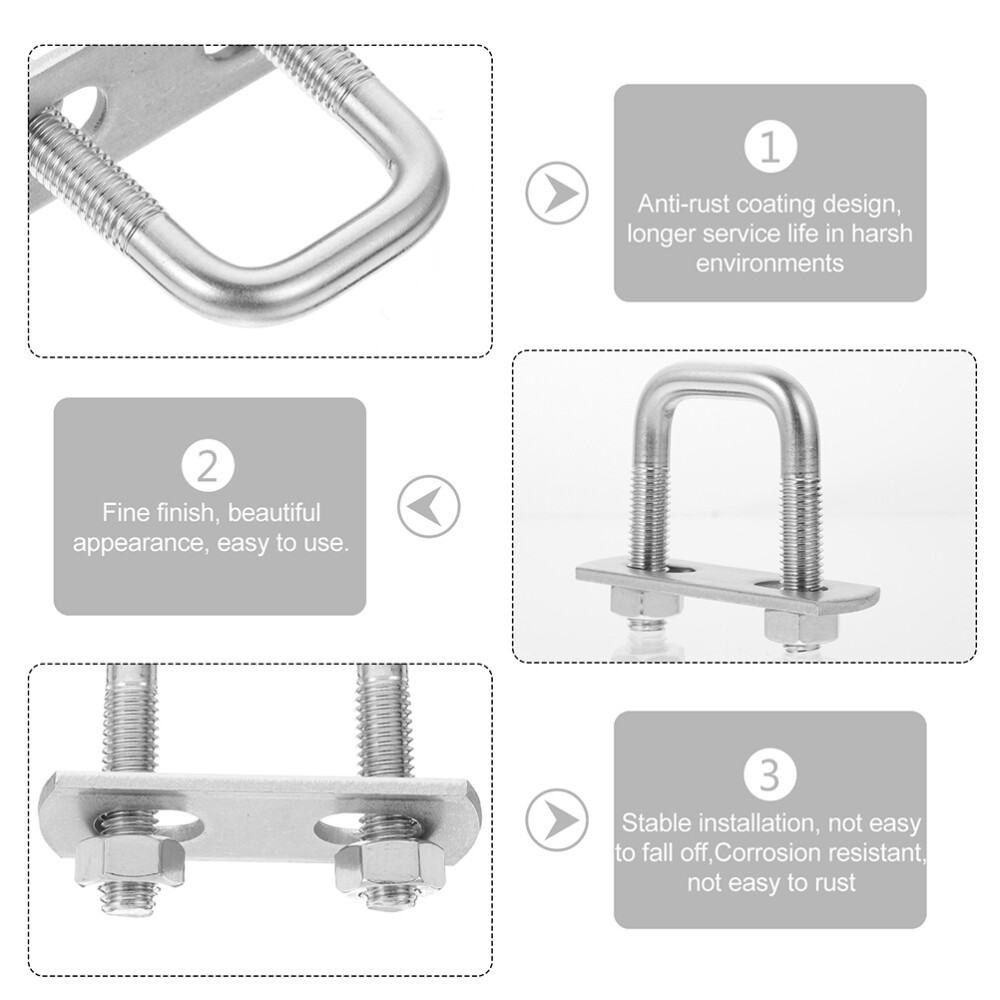 1

Anti-rust coating design, longer service life in harsh environments

2

Fine finish, beautiful appearance, easy to use.

3

Stable installation, not easy to fall off,Corrosion resistant, not easy to rust