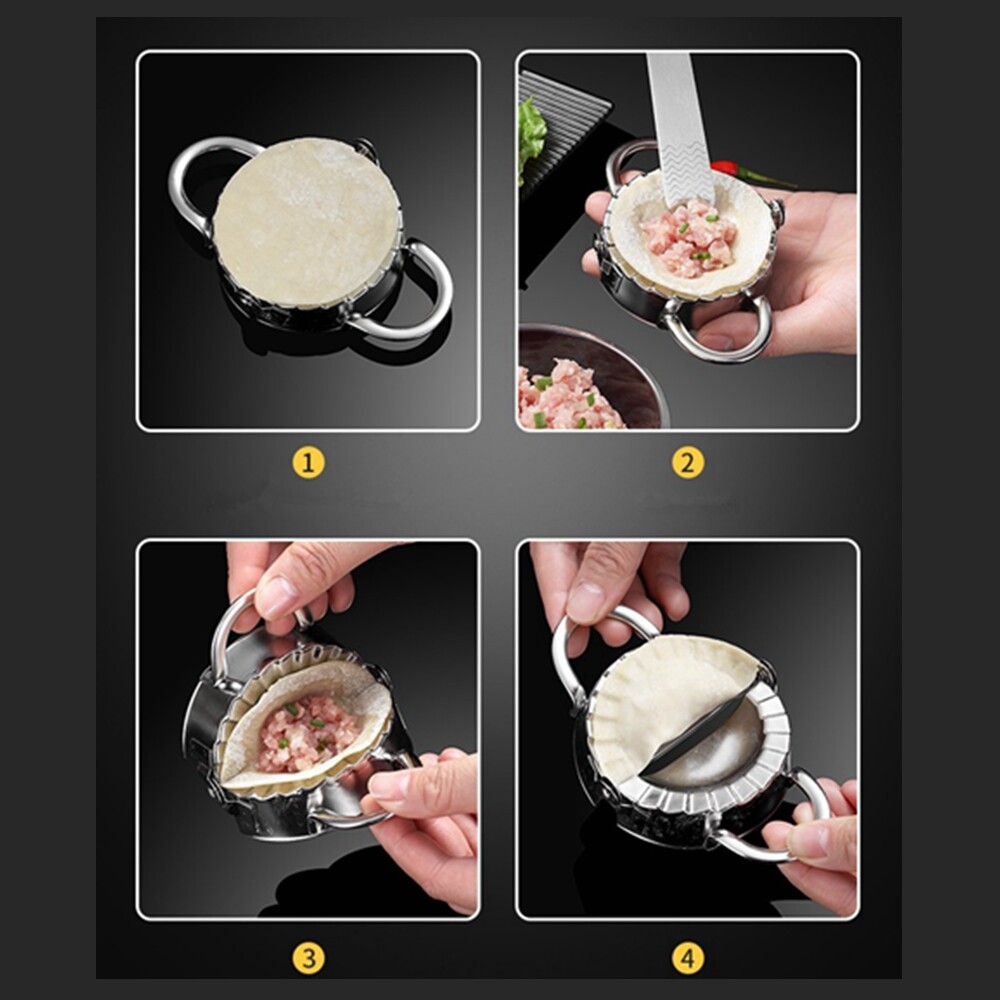 1

2

3

4