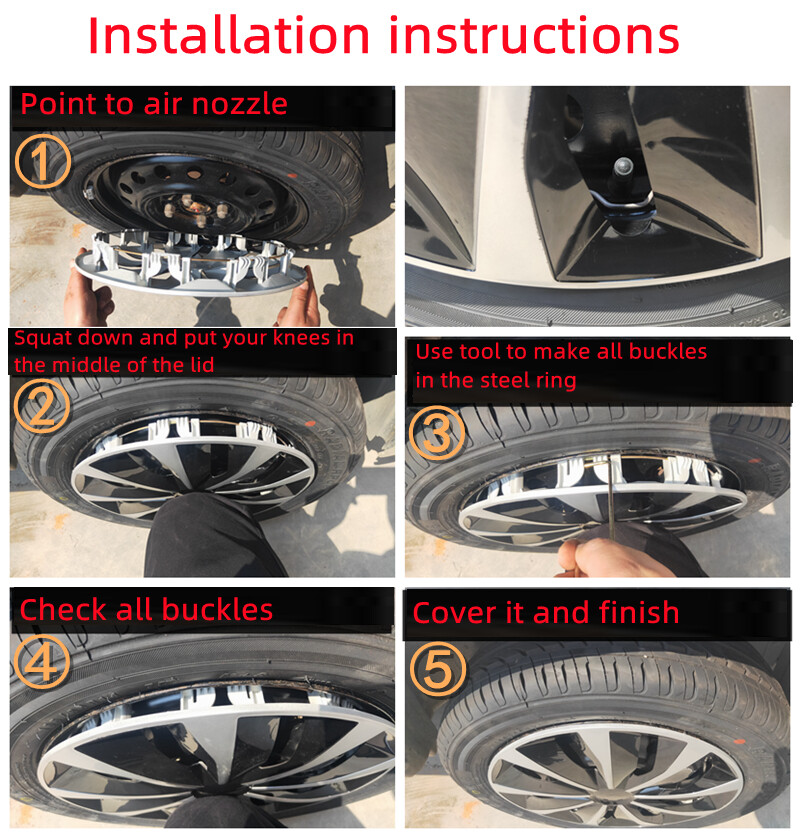 Installation instructions

Point to air nozzle

①

Squat down and put your knees in the middle of the lid

②

Use tool to make all buckles in the steel ring

③

Check all buckles

④

Cover it and finish

⑤