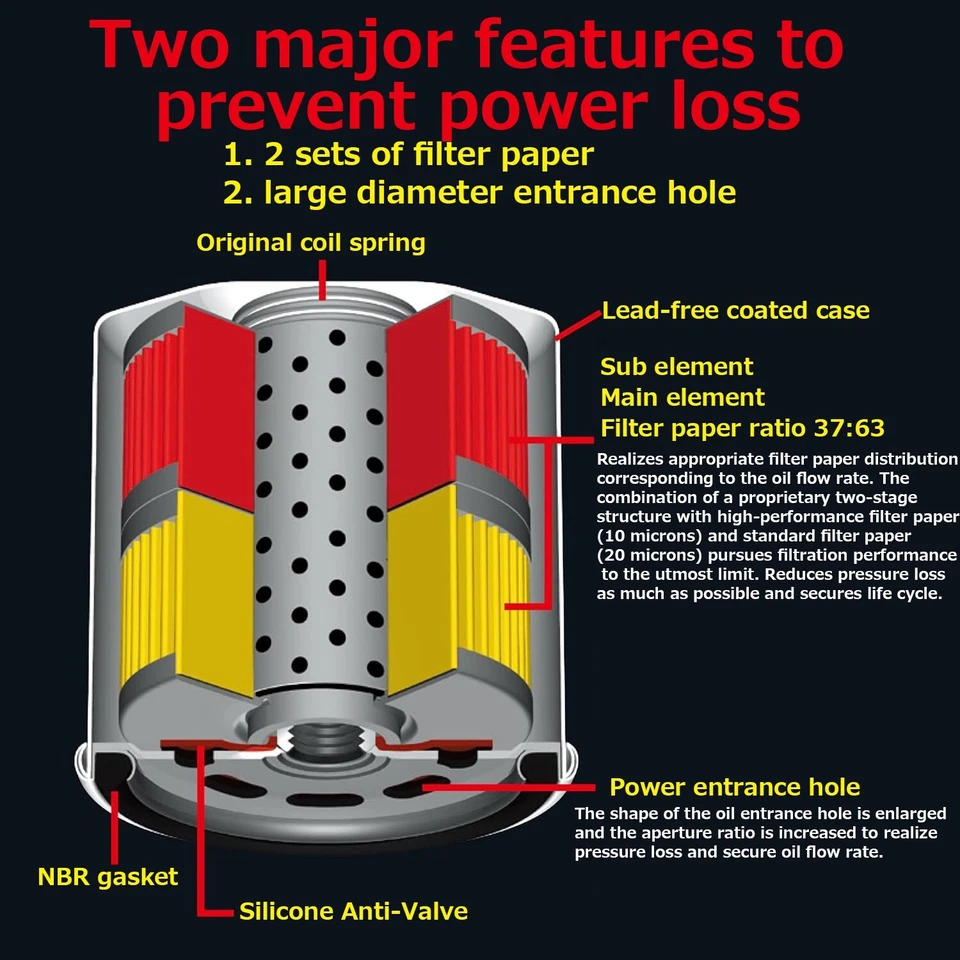 Two major features to prevent power loss

1. 2 sets of filter paper
2. large diameter entrance hole

Original coil spring

Lead-free coated case

Sub element
Main element
Filter paper ratio 37:63

Realizes appropriate filter paper distribution corresponding to the oil flow rate. The combination of a proprietary two-stage structure with high-performance filter paper (10 microns) and standard filter paper (20 microns) pursues filtration performance to the utmost limit. Reduces pressure loss as much as possible and secures life cycle.

Power entrance hole

The shape of the oil entrance hole is enlarged and the aperture ratio is increased to realize pressure loss and secure oil flow rate.

NBR gasket

Silicone Anti-Valve