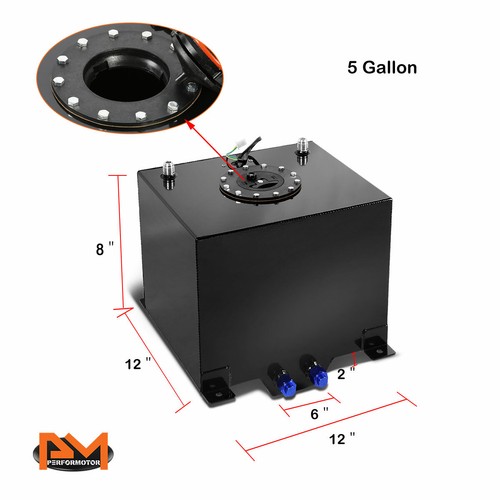 5 Gallon

8 "

12 "

2 "

6 "

12 "

PM
PERFORMOTOR