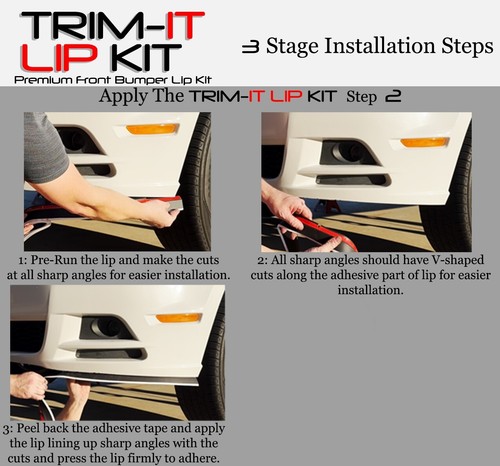 TRIM-IT
LIP KIT
Premium Front Bumper Lip Kit

3 Stage Installation Steps

Apply The TRIM-IT LIP KIT Step 2

1: Pre-Run the lip and make the cuts at all sharp angles for easier installation.

2: All sharp angles should have V-shaped cuts along the adhesive part of lip for easier installation.

3: Peel back the adhesive tape and apply the lip lining up sharp angles with the cuts and press the lip firmly to adhere.