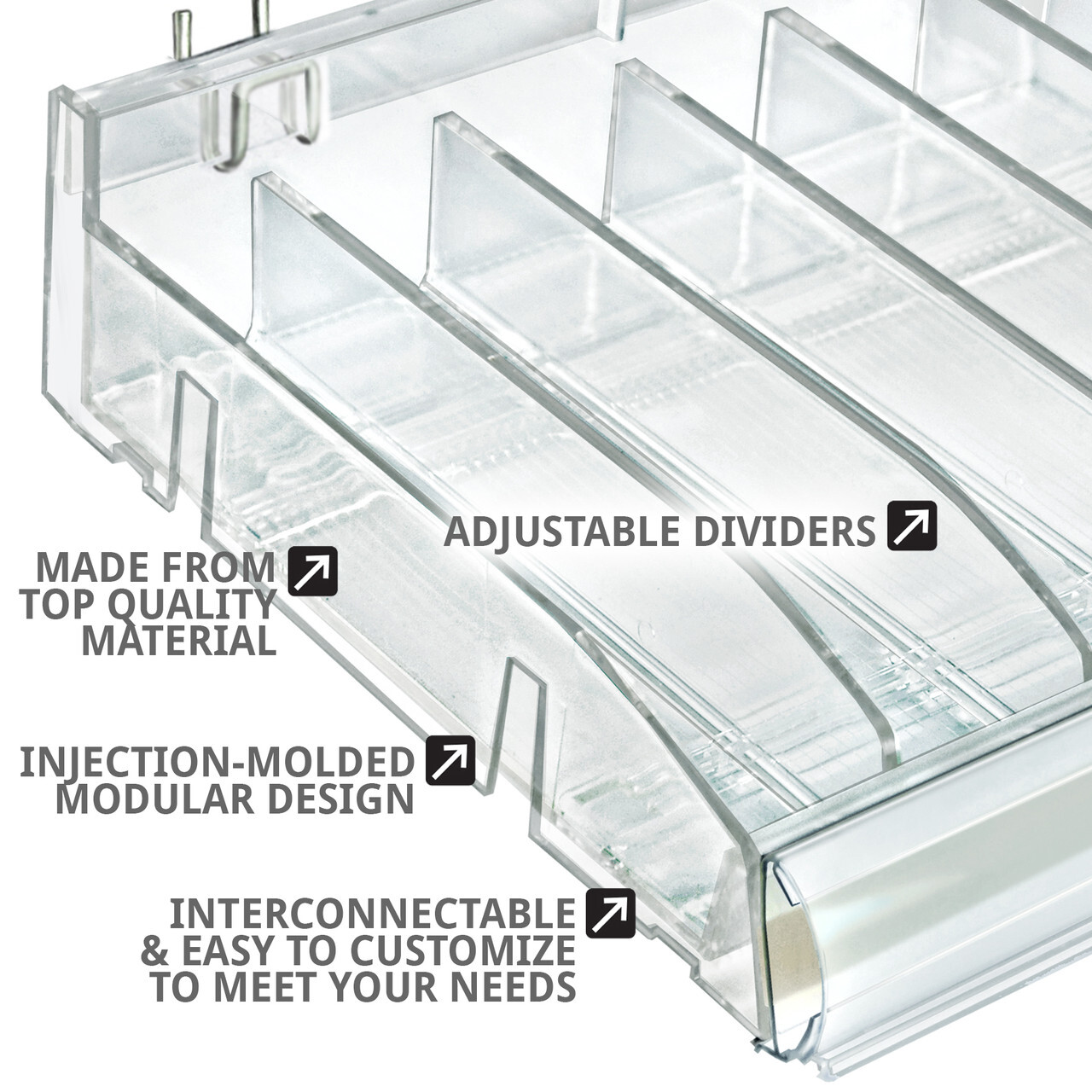 ADJUSTABLE DIVIDERS

MADE FROM TOP QUALITY MATERIAL

INJECTION-MOLDED MODULAR DESIGN

INTERCONNECTABLE & EASY TO CUSTOMIZE TO MEET YOUR NEEDS