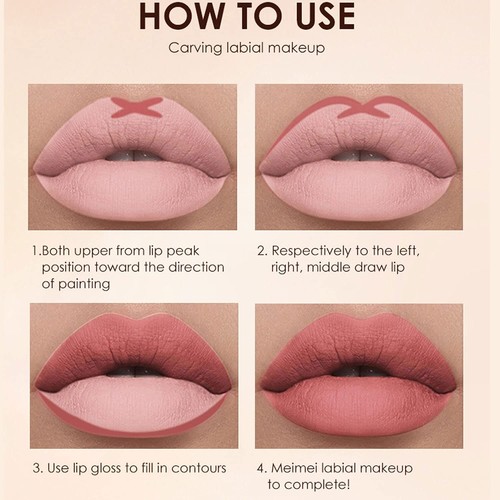 HOW TO USE

Carving labial makeup

1.Both upper from lip peak position toward the direction of painting

2. Respectively to the left, right, middle draw lip

3. Use lip gloss to fill in contours

4. Meimei labial makeup to complete!