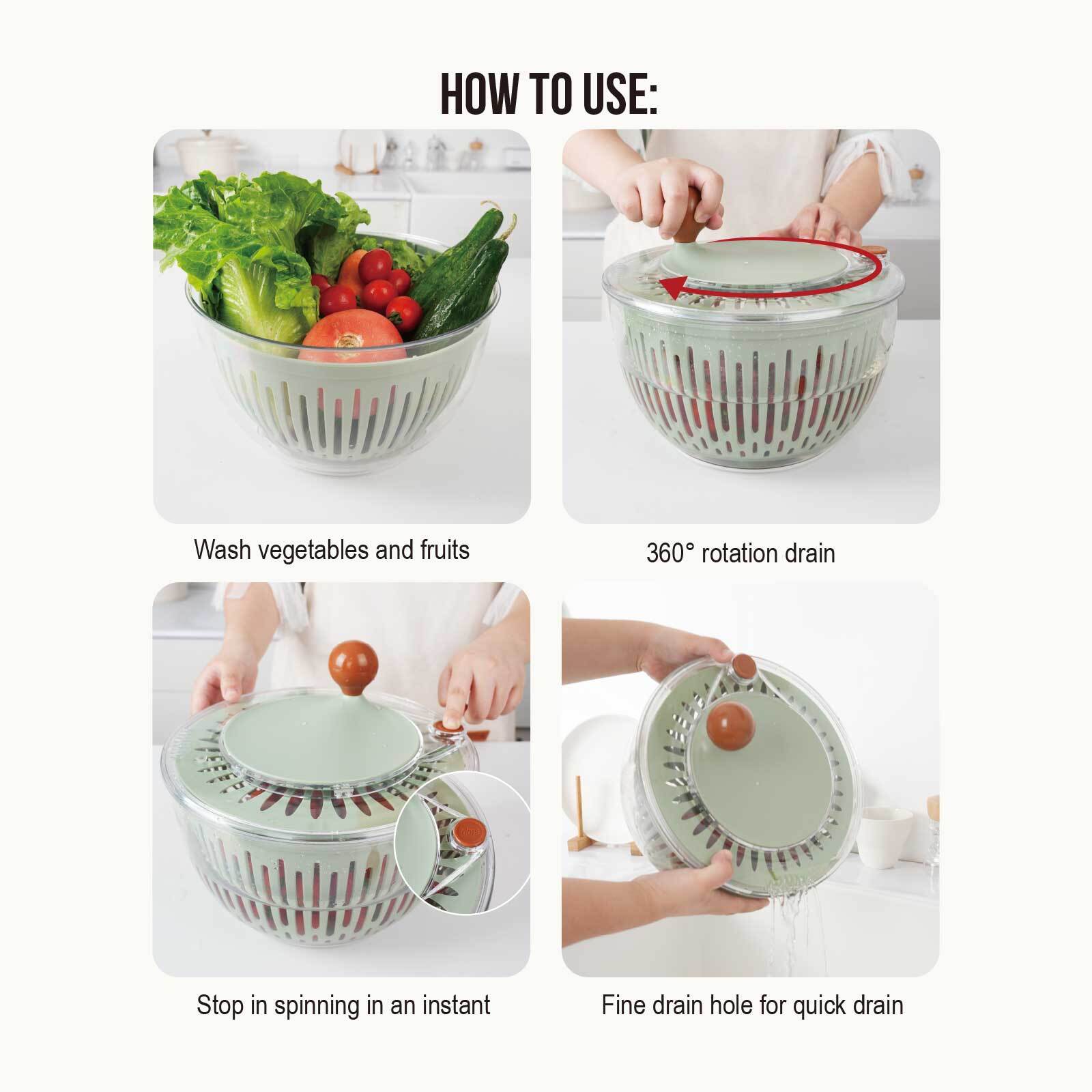 HOW TO USE:

Wash vegetables and fruits

360° rotation drain

Stop in spinning in an instant

Fine drain hole for quick drain