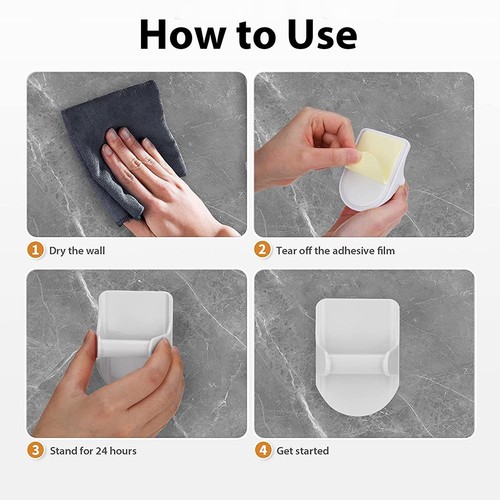 How to Use

1 Dry the wall

2 Tear off the adhesive film

3 Stand for 24 hours

4 Get started