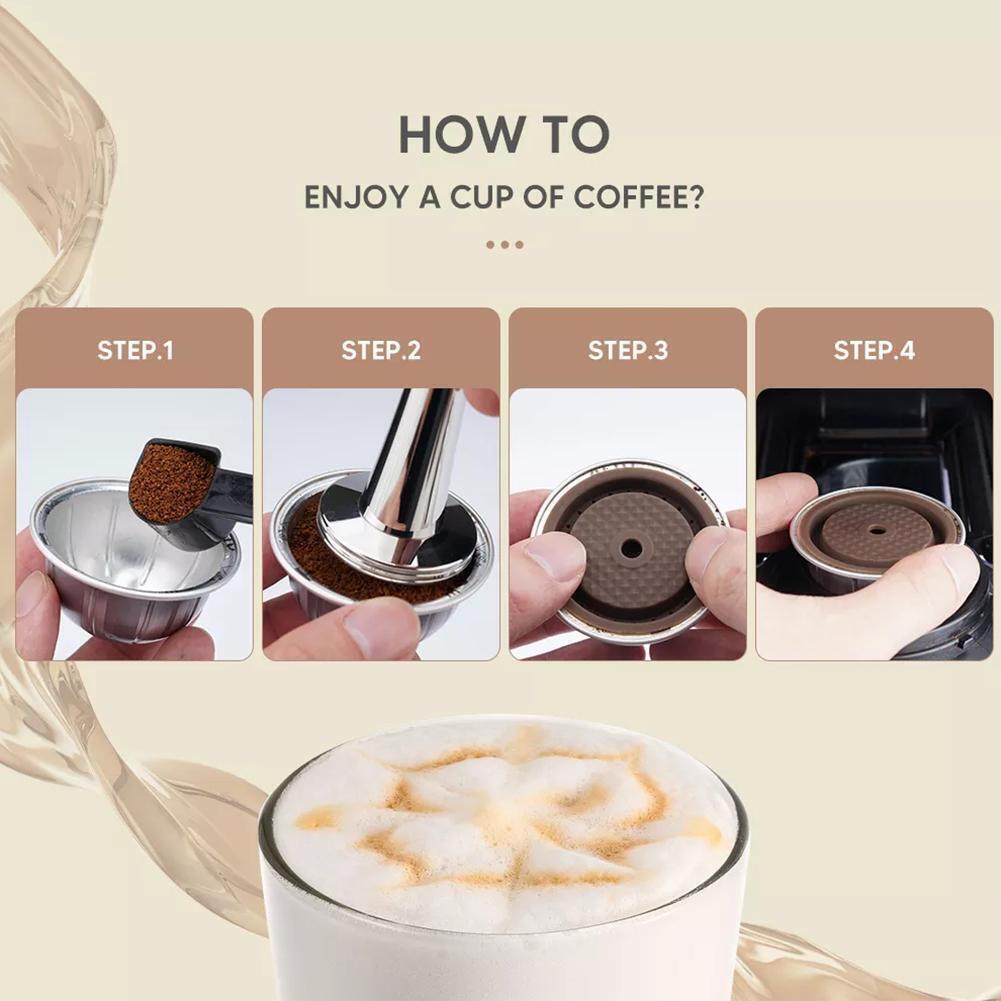 HOW TO
ENJOY A CUP OF COFFEE?

STEP.1

STEP.2

STEP.3

STEP.4