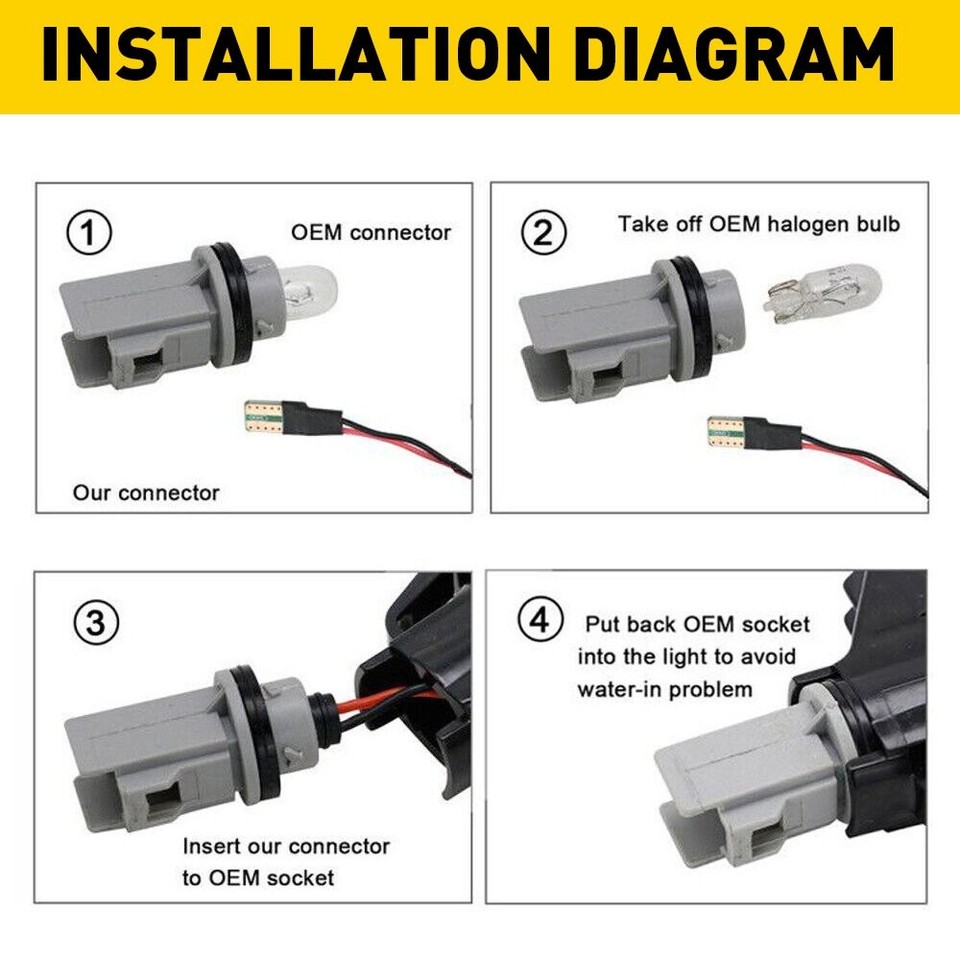 INSTALLATION DIAGRAM

1 OEM connector

Our connector

2 Take off OEM halogen bulb

3

Insert our connector to OEM socket

4 Put back OEM socket into the light to avoid water-in problem