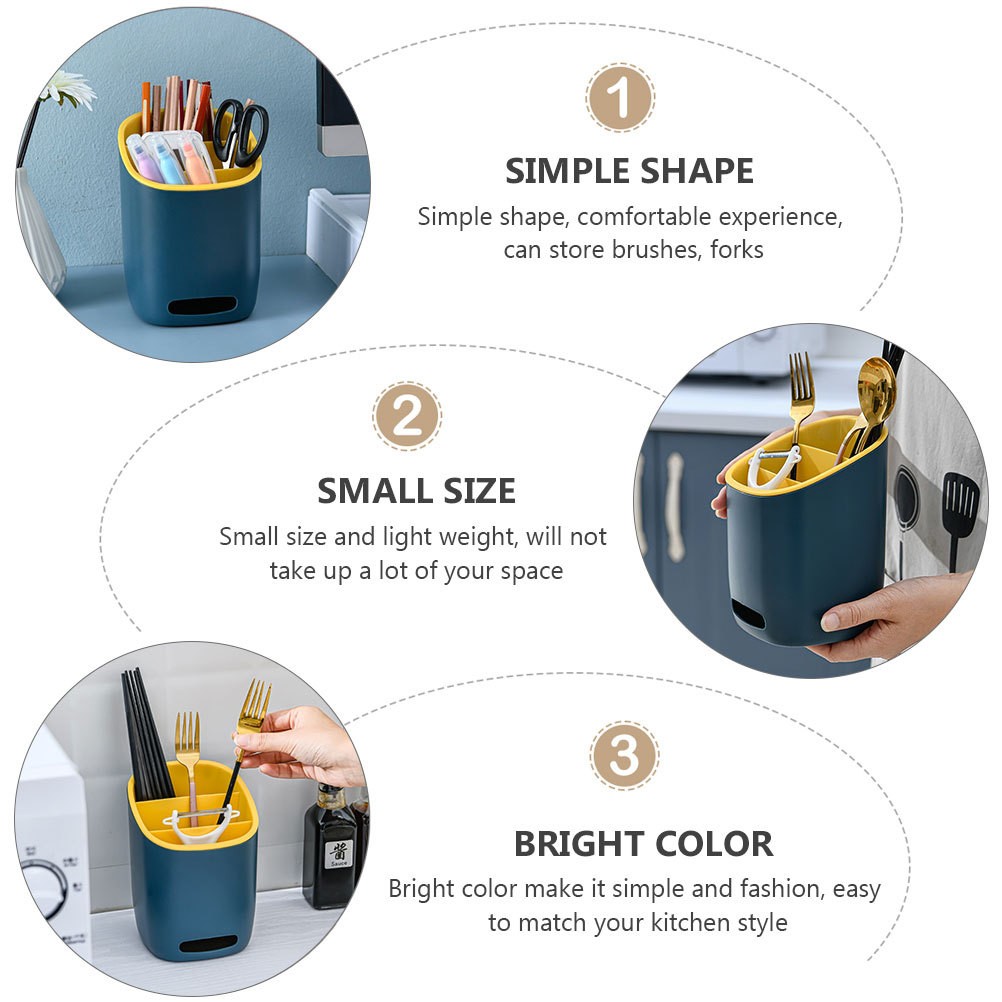 1

SIMPLE SHAPE

Simple shape, comfortable experience, can store brushes, forks

2

SMALL SIZE

Small size and light weight, will not take up a lot of your space

3

BRIGHT COLOR

Bright color make it simple and fashion, easy to match your kitchen style

酱
Sauce