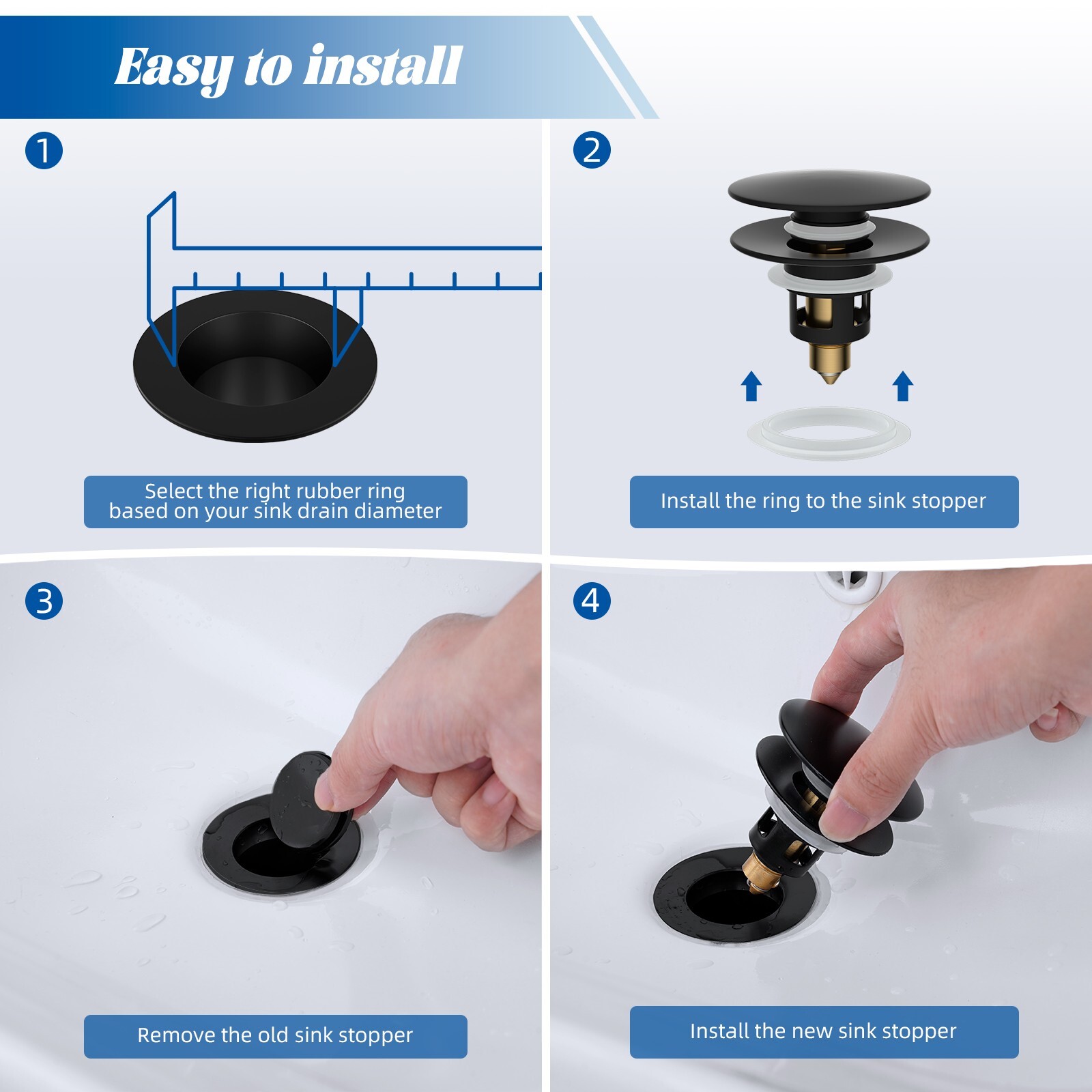 Easy to install

1

Select the right rubber ring based on your sink drain diameter

2

Install the ring to the sink stopper

3

Remove the old sink stopper

4

Install the new sink stopper