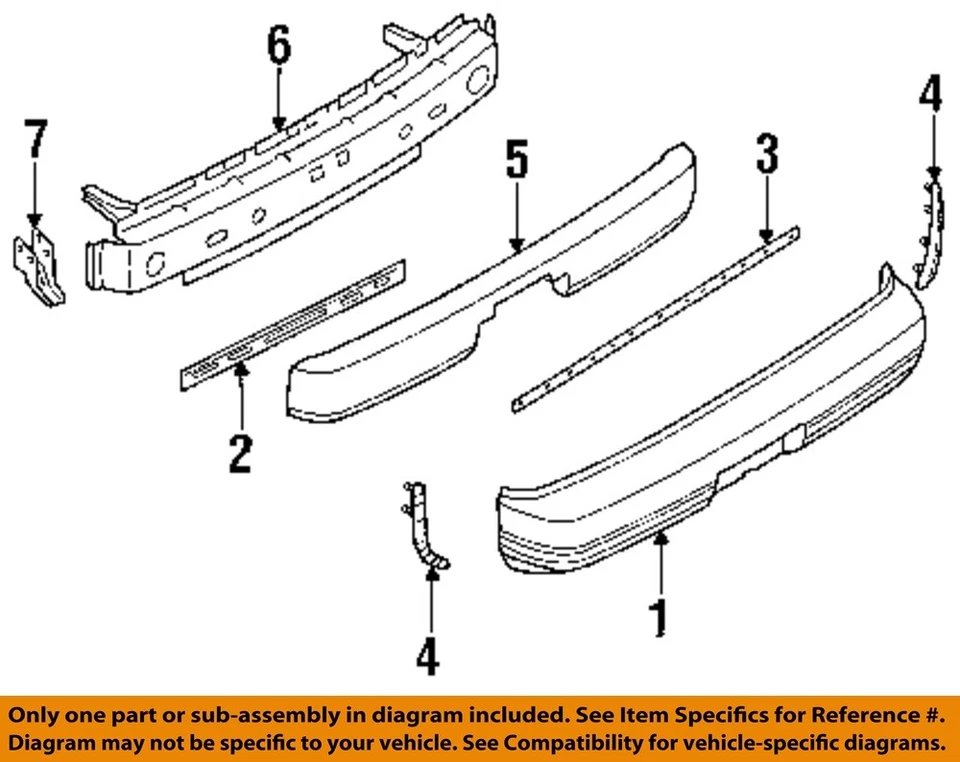 6
7
5
3
4
2
4
1

Only one part or sub-assembly in diagram included. See Item Specifics for Reference #.
Diagram may not be specific to your vehicle. See Compatibility for vehicle-specific diagrams.