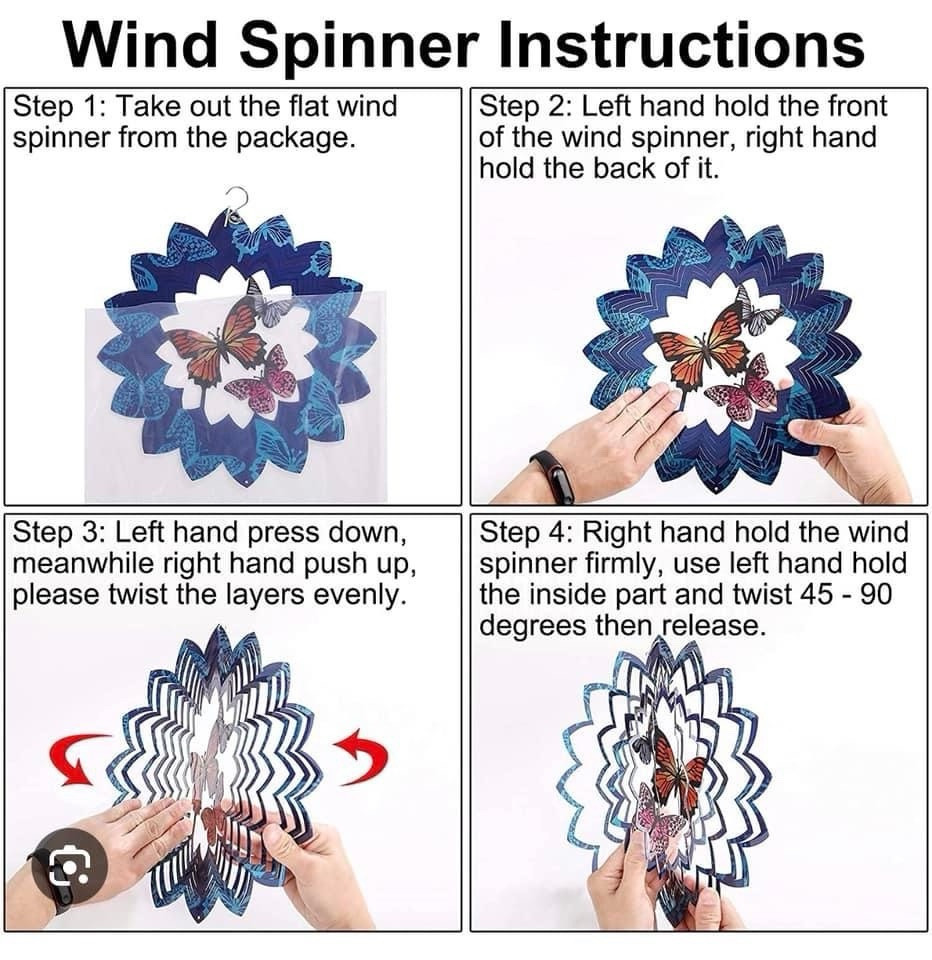 Wind Spinner Instructions

Step 1: Take out the flat wind spinner from the package.

Step 2: Left hand hold the front of the wind spinner, right hand hold the back of it.

Step 3: Left hand press down, meanwhile right hand push up, please twist the layers evenly.

Step 4: Right hand hold the wind spinner firmly, use left hand hold the inside part and twist 45 - 90 degrees then release.