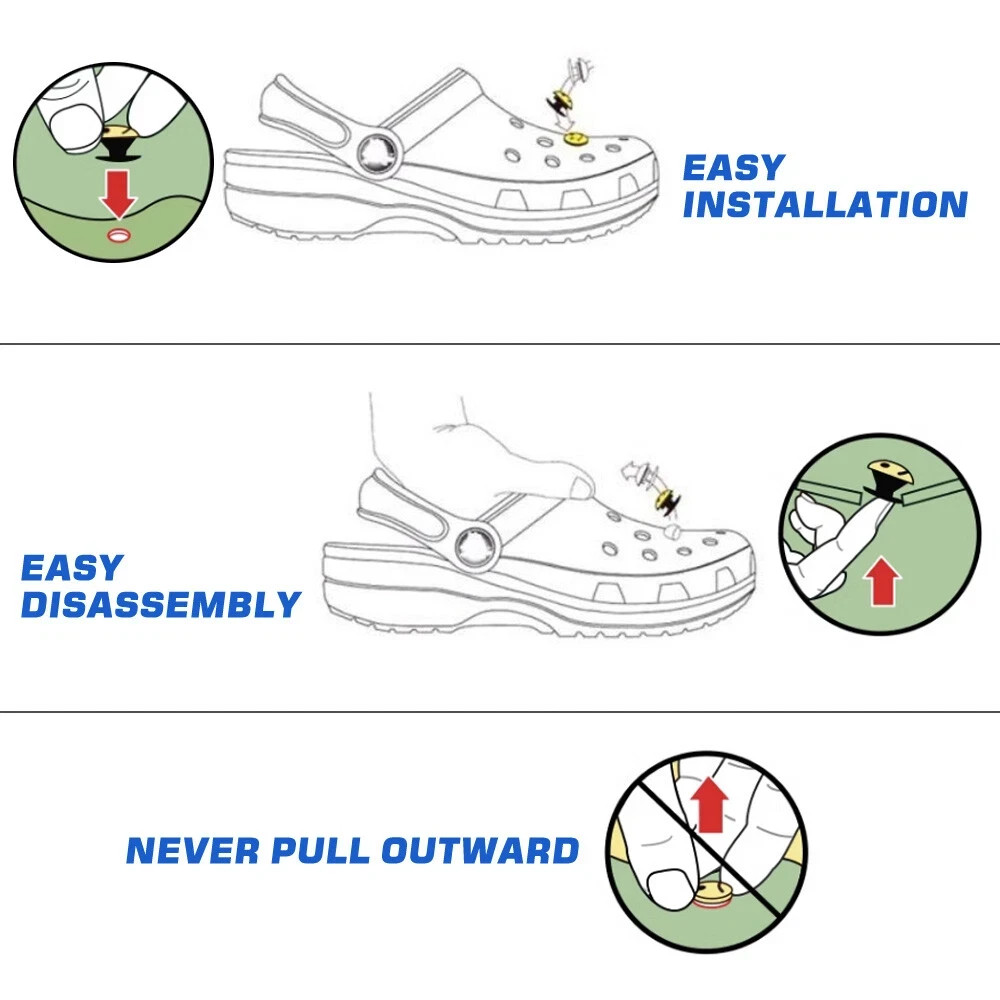 EASY INSTALLATION

EASY DISASSEMBLY

NEVER PULL OUTWARD