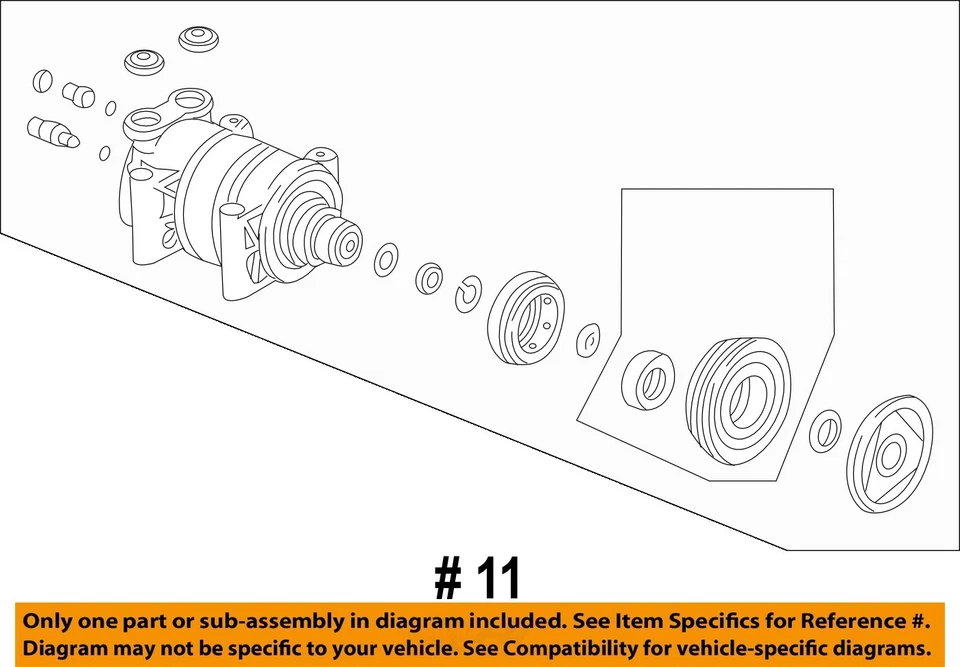 # 11

Only one part or sub-assembly in diagram included. See Item Specifics for Reference #. Diagram may not be specific to your vehicle. See Compatibility for vehicle-specific diagrams.