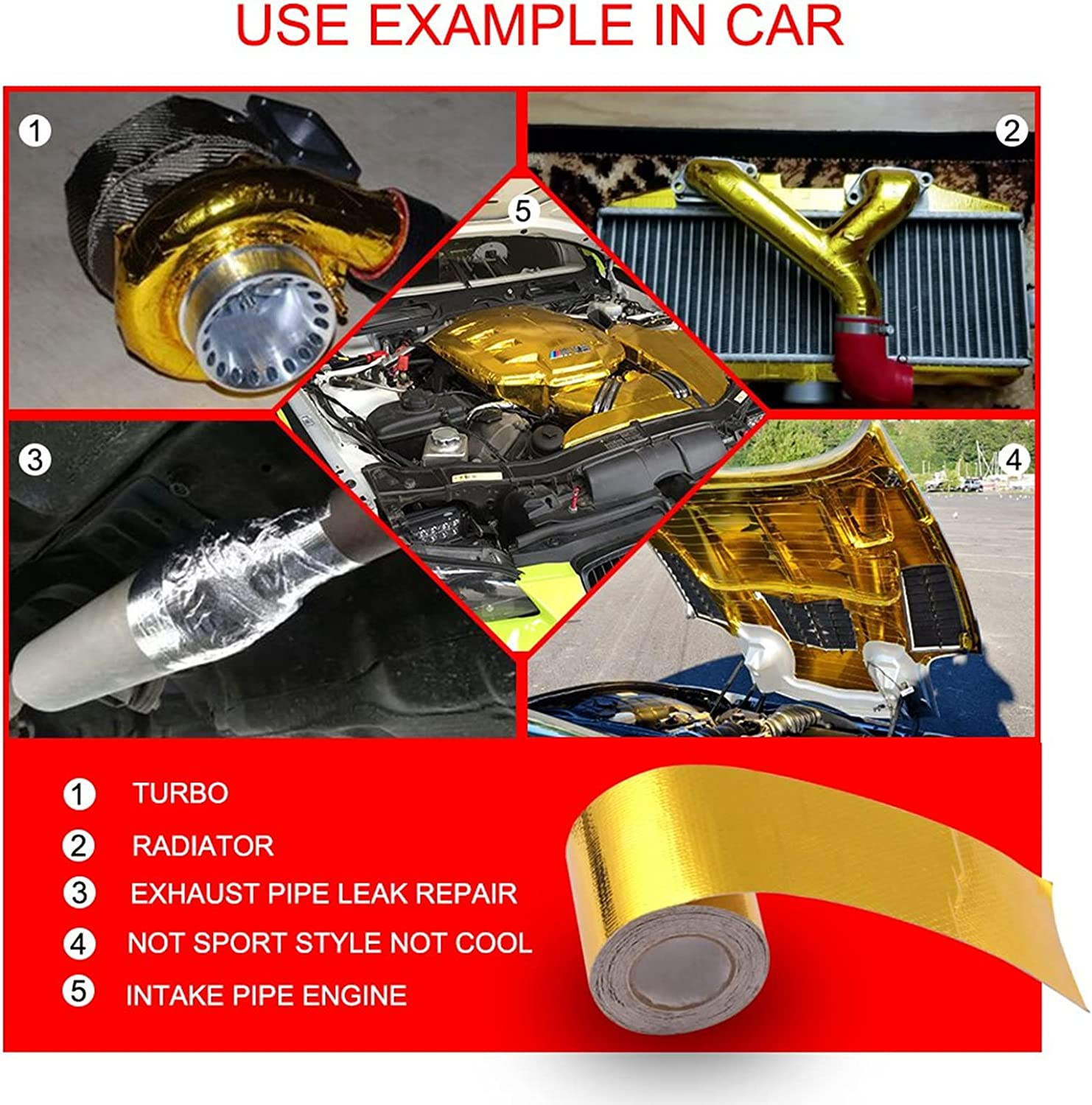 USE EXAMPLE IN CAR

1

2

5

3

4

1 TURBO

2 RADIATOR

3 EXHAUST PIPE LEAK REPAIR

4 NOT SPORT STYLE NOT COOL

5 INTAKE PIPE ENGINE