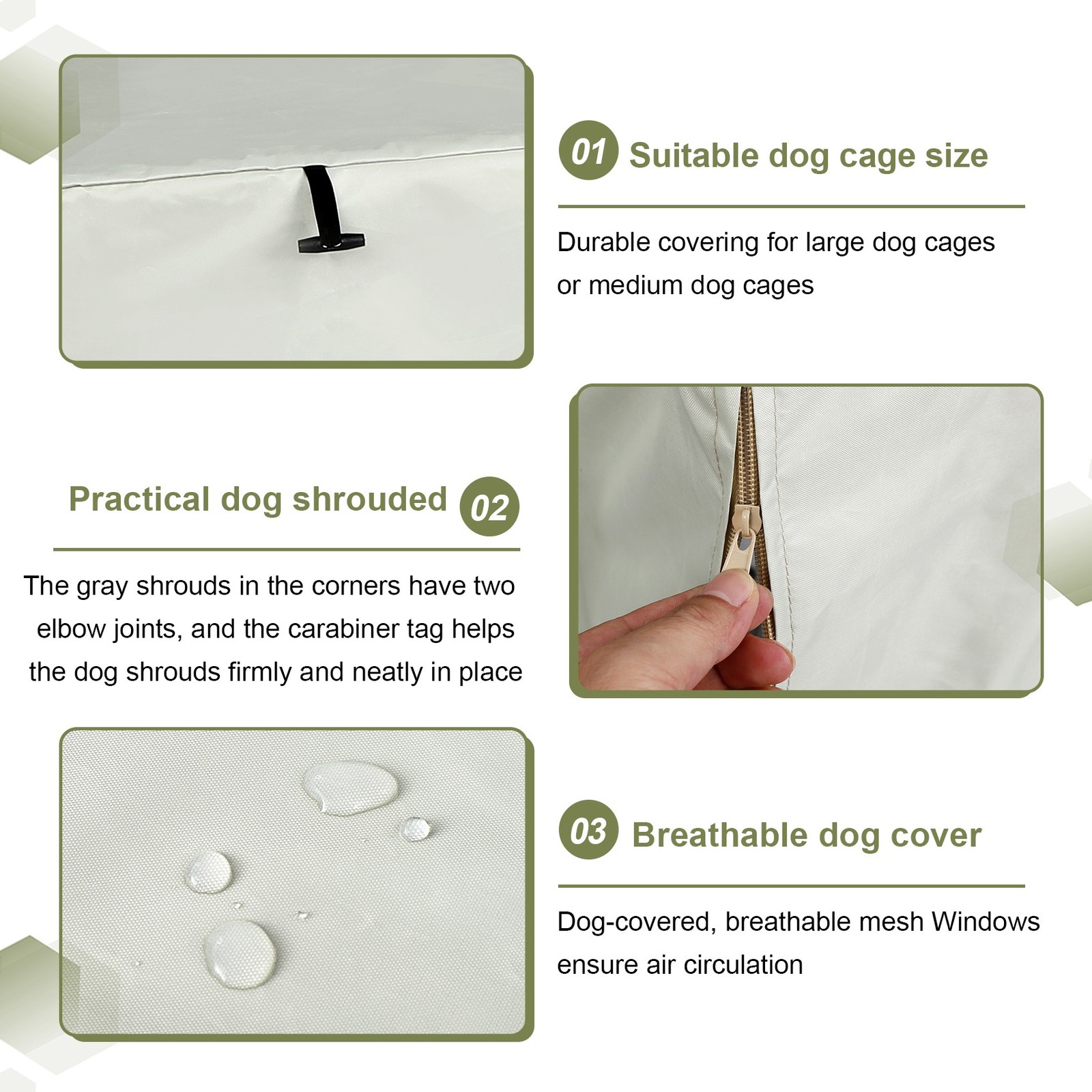 01 Suitable dog cage size

Durable covering for large dog cages or medium dog cages

Practical dog shrouded 02

The gray shrouds in the corners have two elbow joints, and the carabiner tag helps the dog shrouds firmly and neatly in place

03 Breathable dog cover

Dog-covered, breathable mesh Windows ensure air circulation