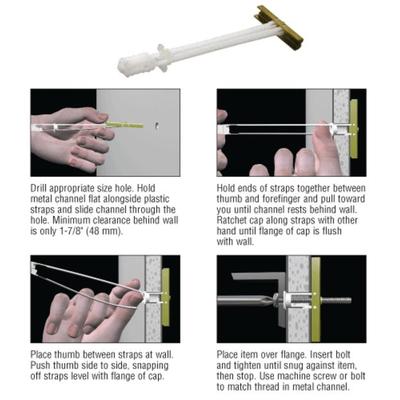 Drill appropriate size hole. Hold metal channel flat alongside plastic straps and slide channel through the hole. Minimum clearance behind wall is only 1-7/8" (48 mm).

Hold ends of straps together between thumb and forefinger and pull toward you until channel rests behind wall. Ratchet cap along straps with other hand until flange of cap is flush with wall.

Place thumb between straps at wall. Push thumb side to side, snapping off straps level with flange of cap.

Place item over flange. Insert bolt and tighten until snug against item, then stop. Use machine screw or bolt to match thread in metal channel.