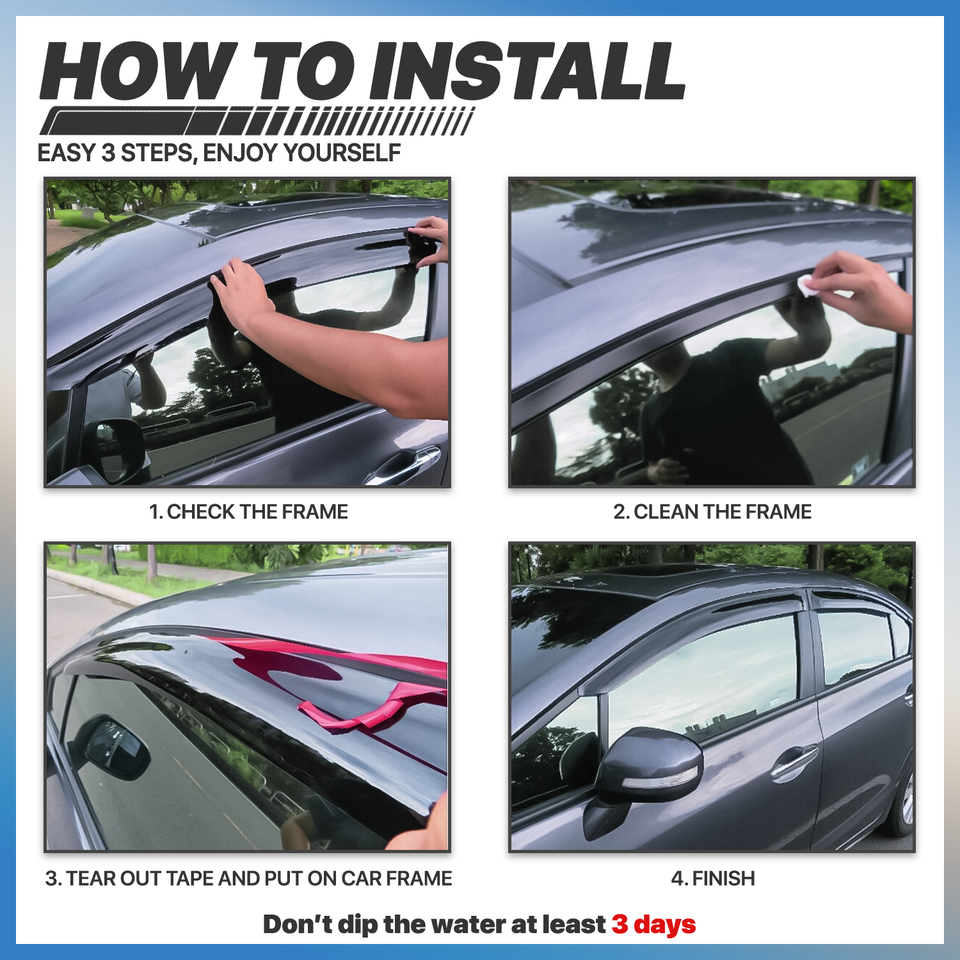 HOW TO INSTALL

EASY 3 STEPS, ENJOY YOURSELF

1. CHECK THE FRAME

2. CLEAN THE FRAME

3. TEAR OUT TAPE AND PUT ON CAR FRAME

4. FINISH

Don't dip the water at least 3 days