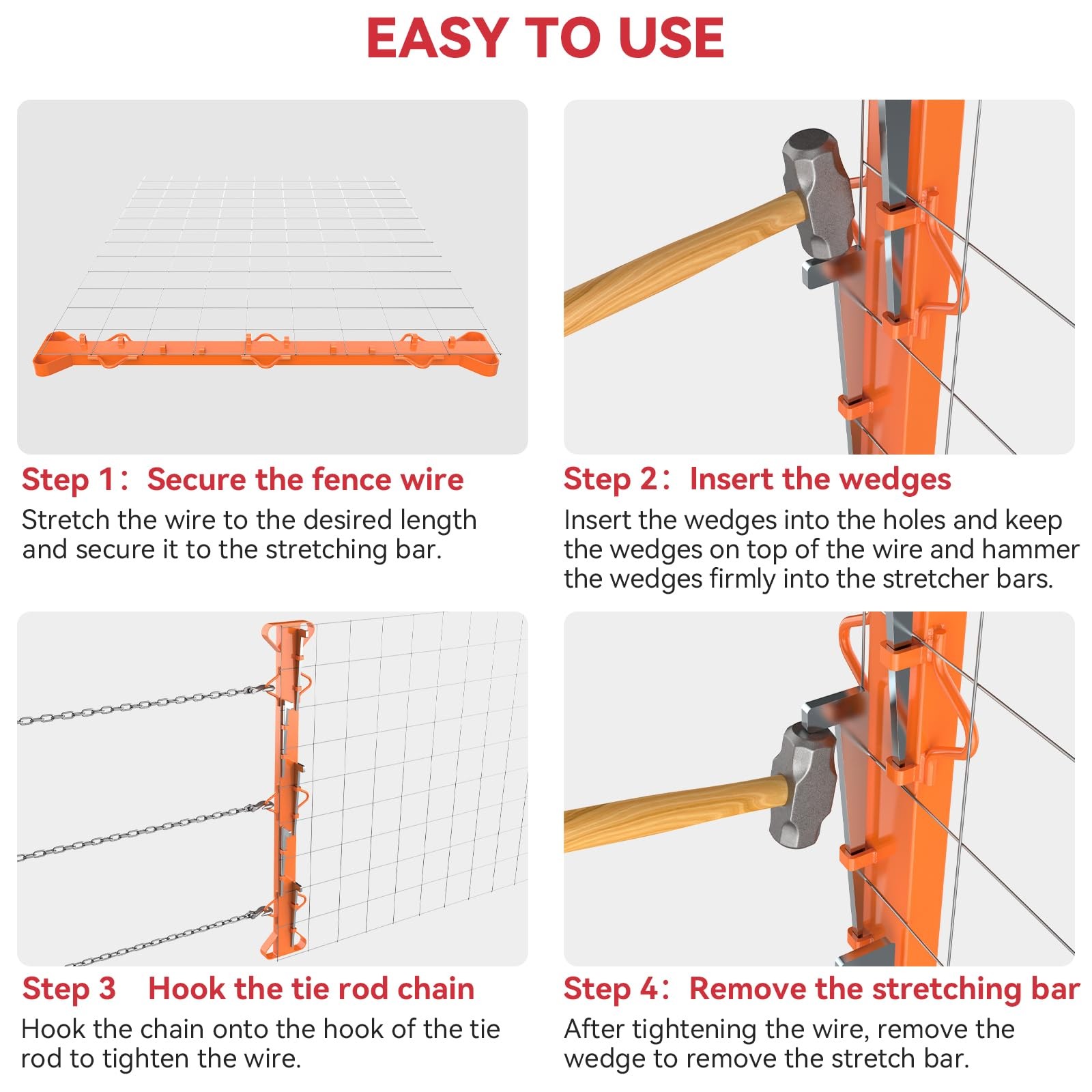 EASY TO USE

Step 1: Secure the fence wire

Stretch the wire to the desired length and secure it to the stretching bar.

Step 2: Insert the wedges

Insert the wedges into the holes and keep the wedges on top of the wire and hammer the wedges firmly into the stretcher bars.

Step 3 Hook the tie rod chain

Hook the chain onto the hook of the tie rod to tighten the wire.

Step 4: Remove the stretching bar

After tightening the wire, remove the wedge to remove the stretch bar.