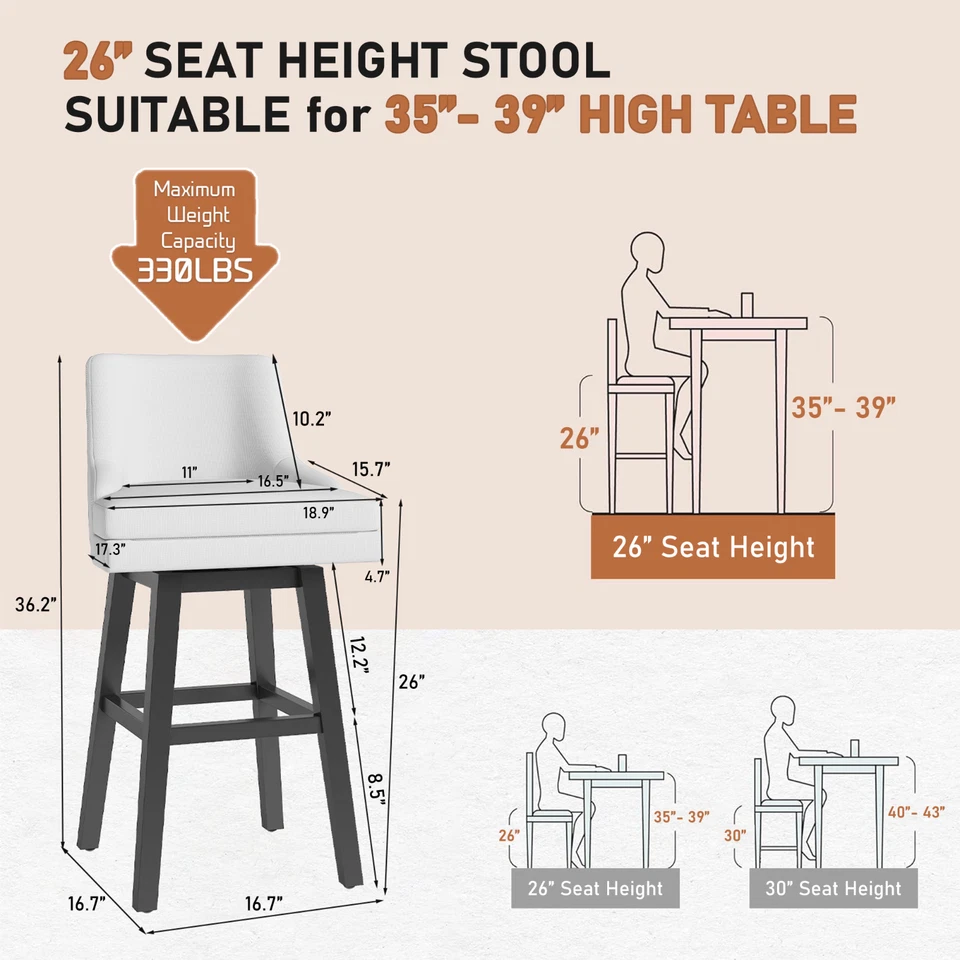 26" SEAT HEIGHT STOOL
SUITABLE for 35"- 39" HIGH TABLE

Maximum Weight Capacity 330LBS

10.2"
11"
16.5"
15.7"
18.9"
17.3"
4.7"
36.2"
12.2"
26"
8.5"
16.7"
16.7"

26"
35"- 39"
26" Seat Height

26"
35"- 39"
26" Seat Height

30"
40"- 43"
30" Seat Height