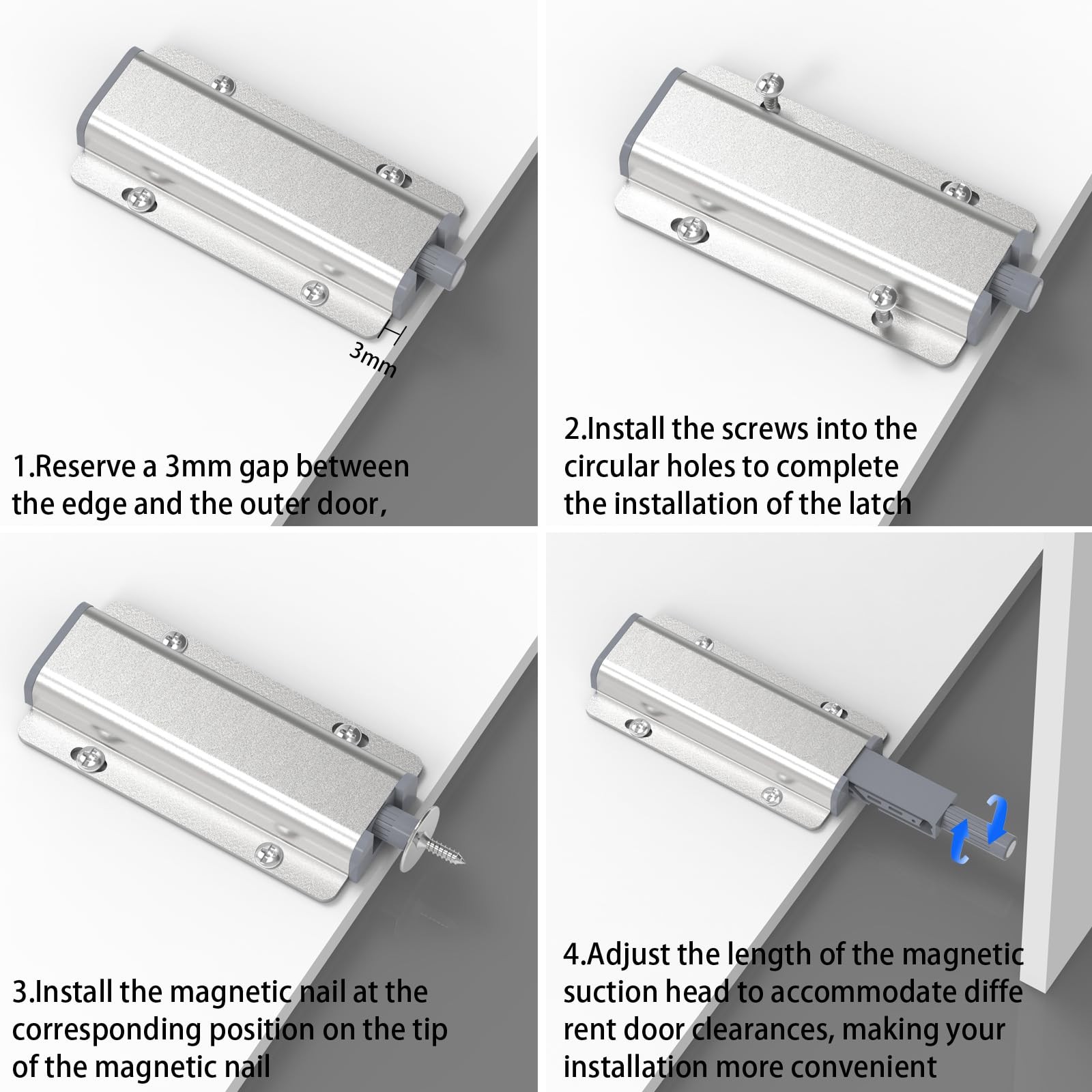 3mm

1.Reserve a 3mm gap between the edge and the outer door,

2.Install the screws into the circular holes to complete the installation of the latch

3.Install the magnetic nail at the corresponding position on the tip of the magnetic nail

4.Adjust the length of the magnetic suction head to accommodate diffe rent door clearances, making your installation more convenient