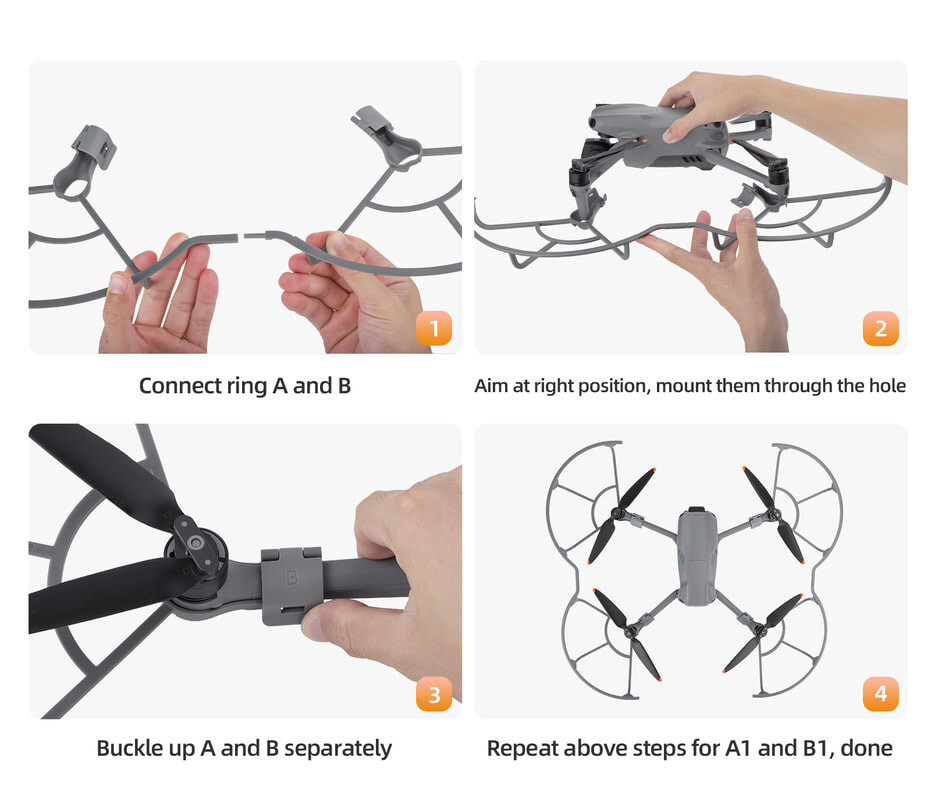 1

Connect ring A and B

2

Aim at right position, mount them through the hole

B

3

Buckle up A and B separately

4

Repeat above steps for A1 and B1, done