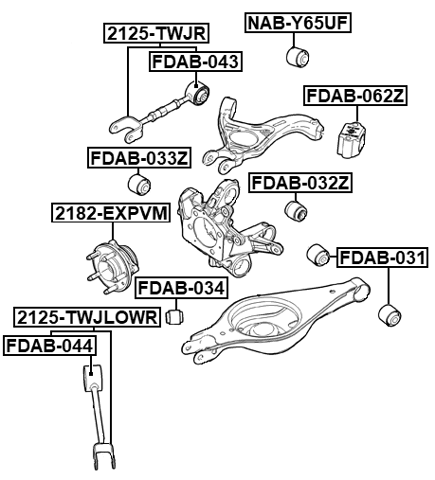 2125-TWJR
NAB-Y65UF
FDAB-043
FDAB-062Z
FDAB-033Z
FDAB-032Z
2182-EXPVM
FDAB-031
FDAB-034
2125-TWJLOWR
FDAB-044