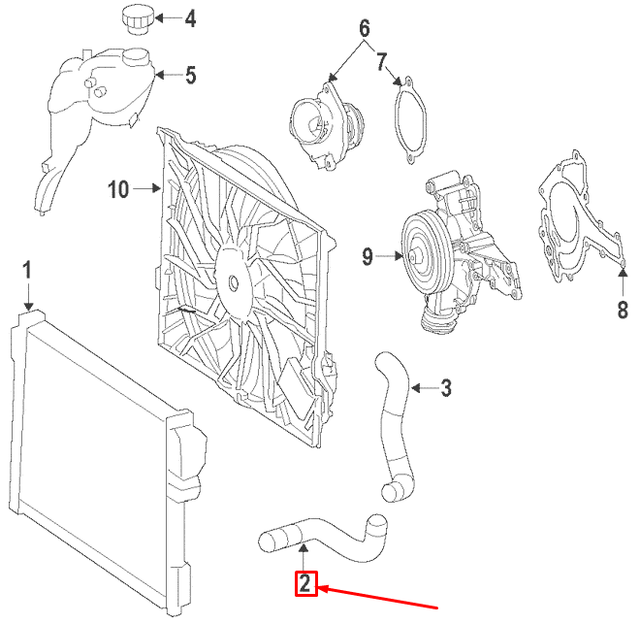 4
5
6
7
10
9
8
1
3
2