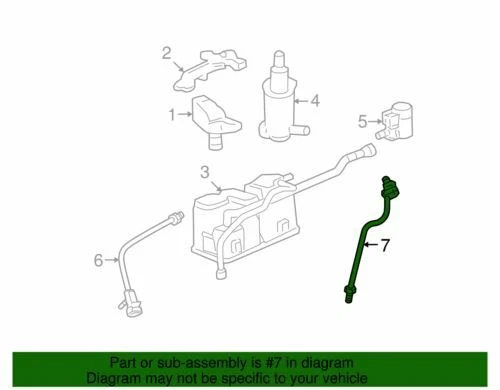 2
4
1
5
3
7
6

Part or sub-assembly is #7 in diagram
Diagram may not be specific to your vehicle