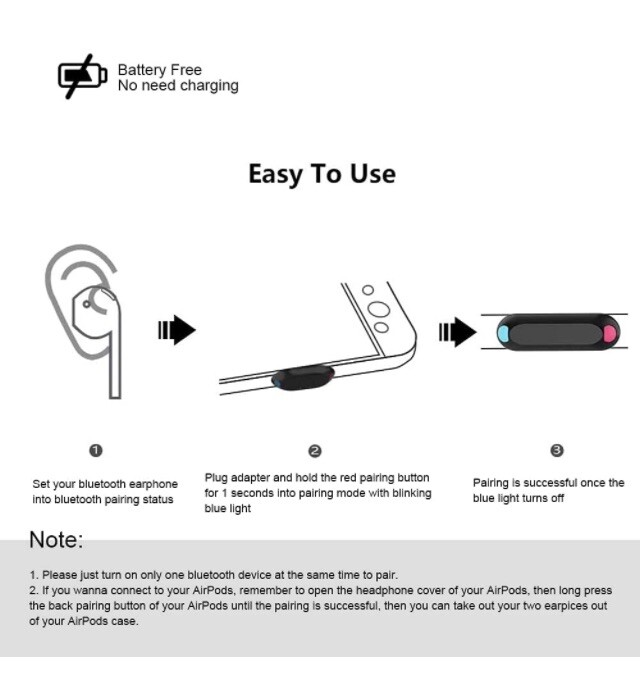 Battery Free
No need charging

Easy To Use

❶

Set your bluetooth earphone into bluetooth pairing status

❷

Plug adapter and hold the red pairing button for 1 seconds into pairing mode with blinking blue light

❸

Pairing is successful once the blue light turns off

Note:

1. Please just turn on only one bluetooth device at the same time to pair.
2. If you wanna connect to your AirPods, remember to open the headphone cover of your AirPods, then long press the back pairing button of your AirPods until the pairing is successful, then you can take out your two earpices out of your AirPods case.