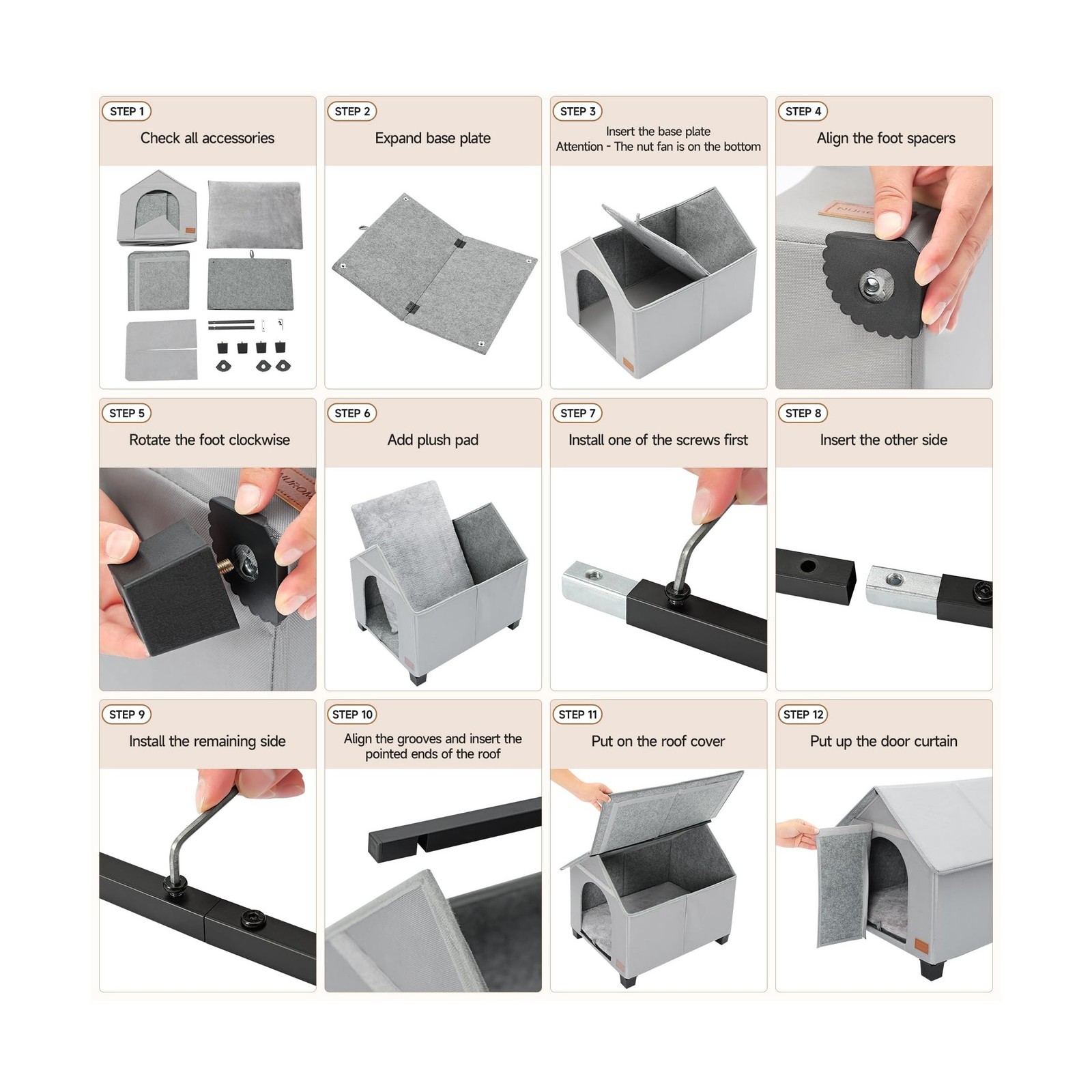 STEP 1
Check all accessories

STEP 2
Expand base plate

STEP 3
Insert the base plate
Attention - The nut fan is on the bottom

STEP 4
Align the foot spacers

STEP 5
Rotate the foot clockwise

STEP 6
Add plush pad

STEP 7
Install one of the screws first

STEP 8
Insert the other side

STEP 9
Install the remaining side

STEP 10
Align the grooves and insert the pointed ends of the roof

STEP 11
Put on the roof cover

STEP 12
Put up the door curtain