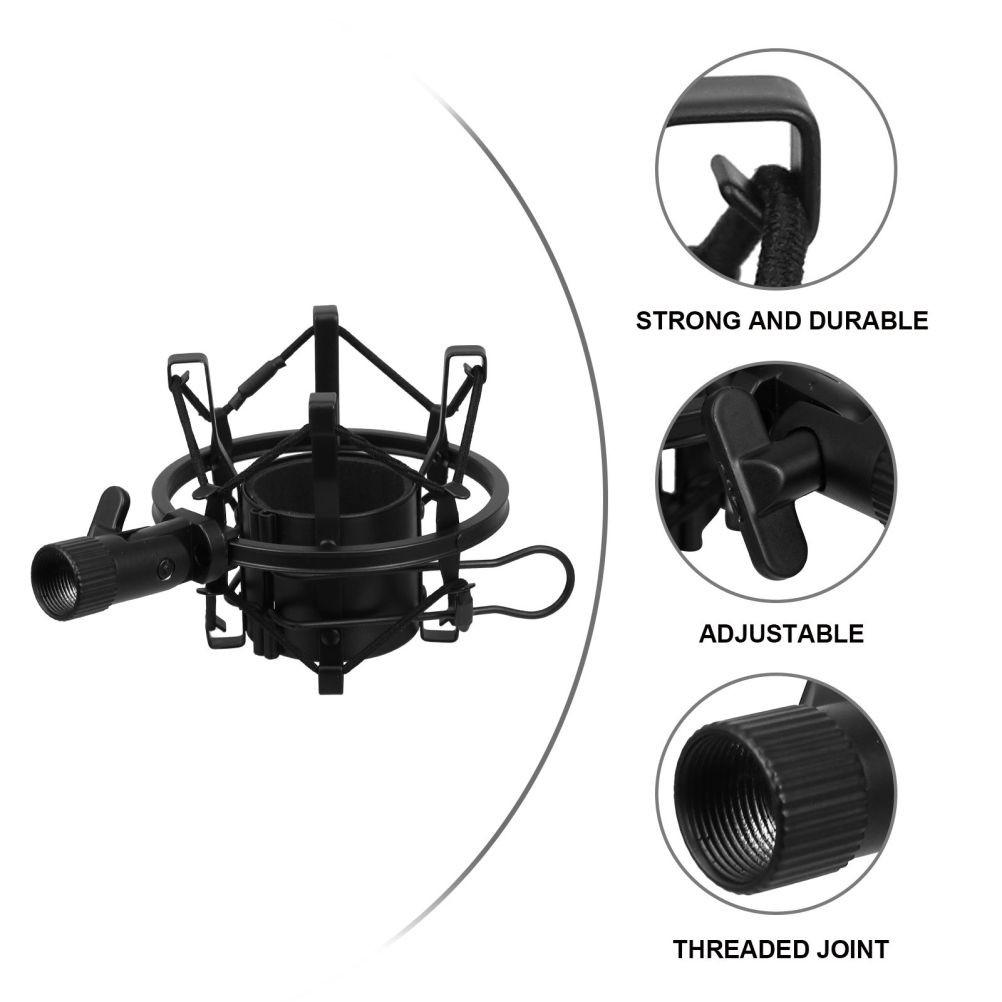 STRONG AND DURABLE

ADJUSTABLE

THREADED JOINT