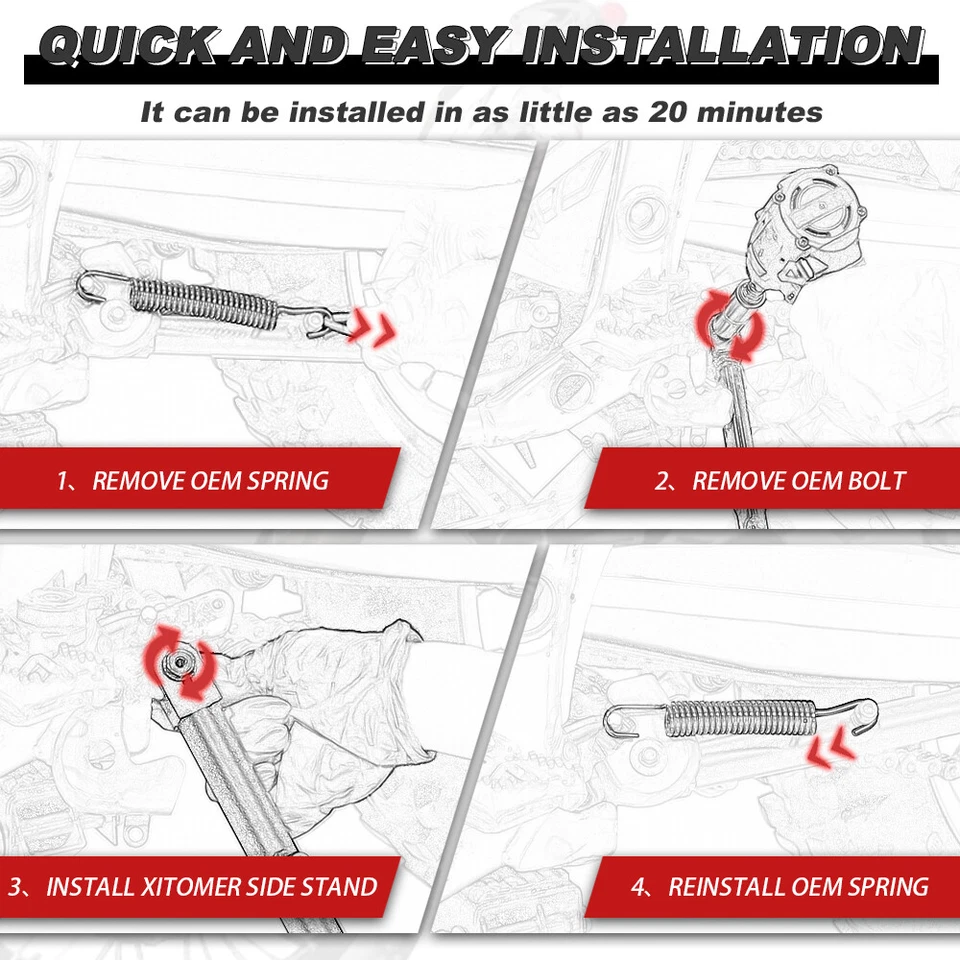 QUICK AND EASY INSTALLATION

It can be installed in as little as 20 minutes

1、REMOVE OEM SPRING

2、REMOVE OEM BOLT

3、INSTALL XITOMER SIDE STAND

4、REINSTALL OEM SPRING